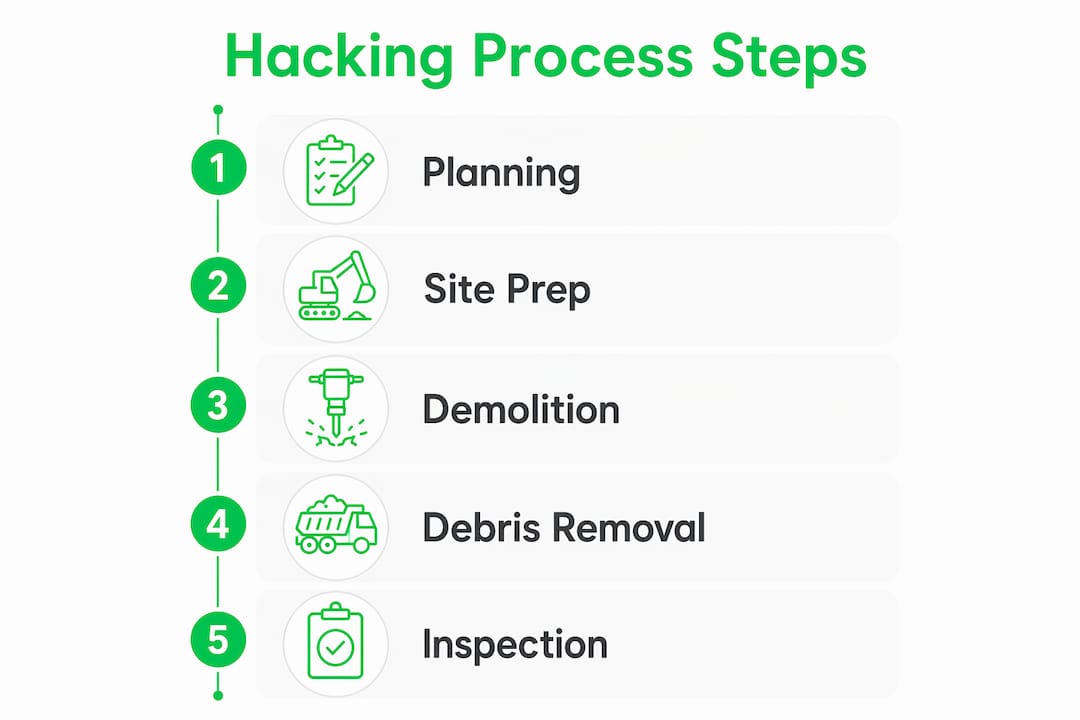 Hacking Process Steps

1 Planning

2 Site Prep

3 Demolition

4 Debris Removal

5 Inspection