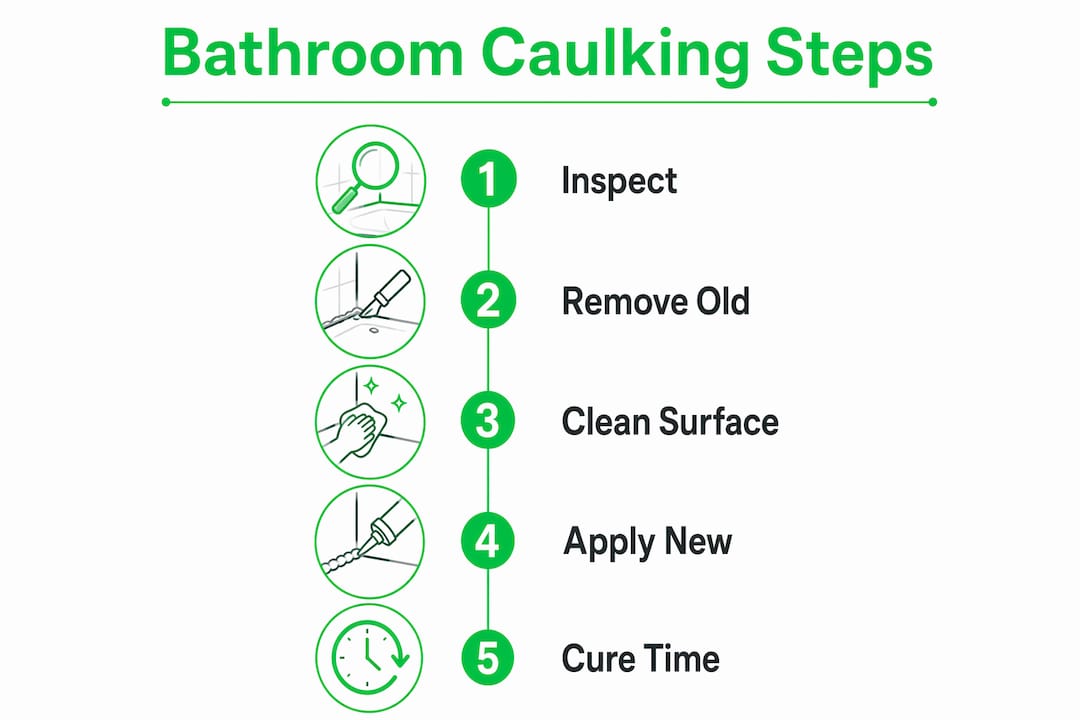 Bathroom Caulking Steps

1 Inspect

2 Remove Old

3 Clean Surface

4 Apply New

5 Cure Time