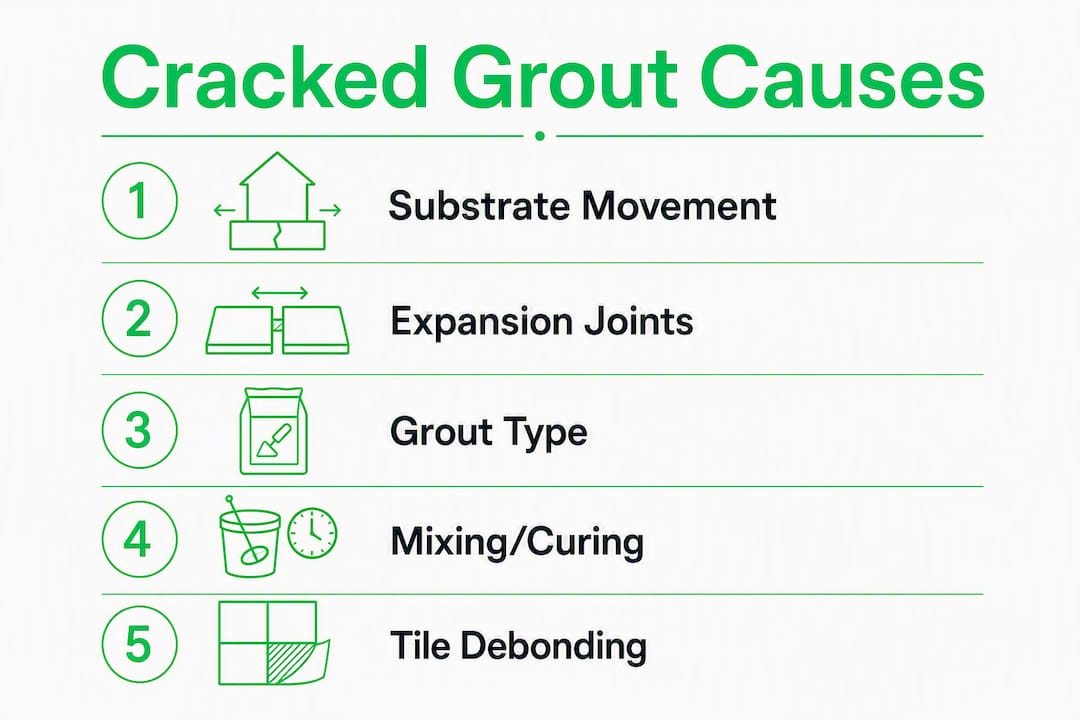 Cracked Grout Causes

1 Substrate Movement

2 Expansion Joints

3 Grout Type

4 Mixing/Curing

5 Tile Debonding