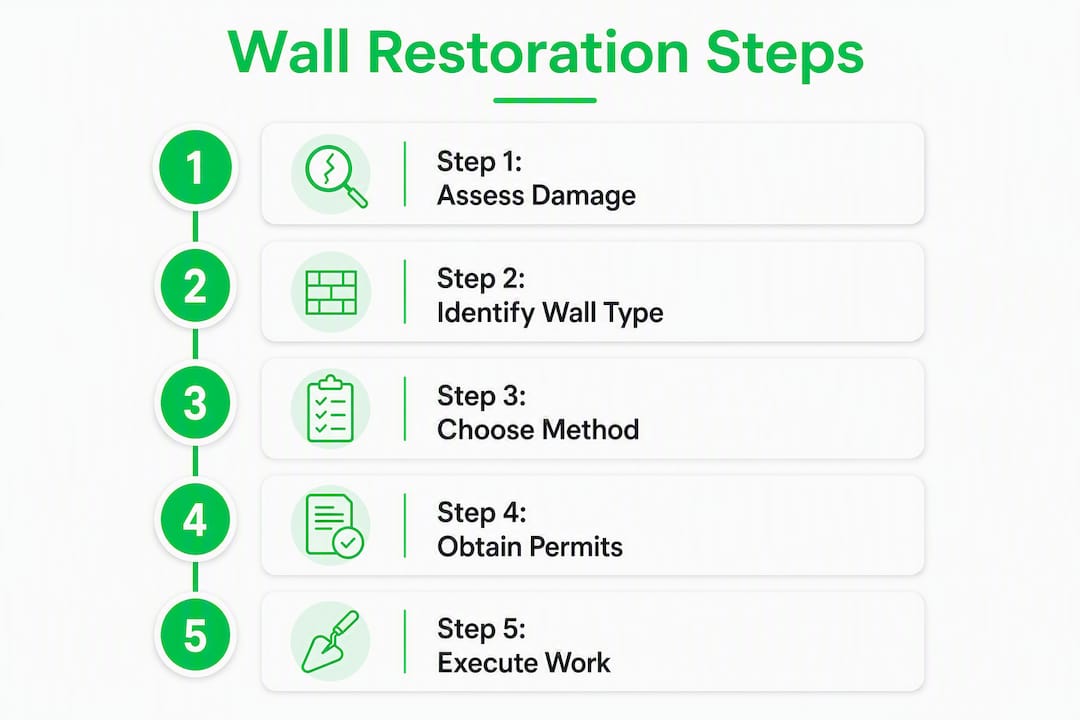 Wall Restoration Steps

1
Step 1:
Assess Damage

2
Step 2:
Identify Wall Type

3
Step 3:
Choose Method

4
Step 4:
Obtain Permits

5
Step 5:
Execute Work