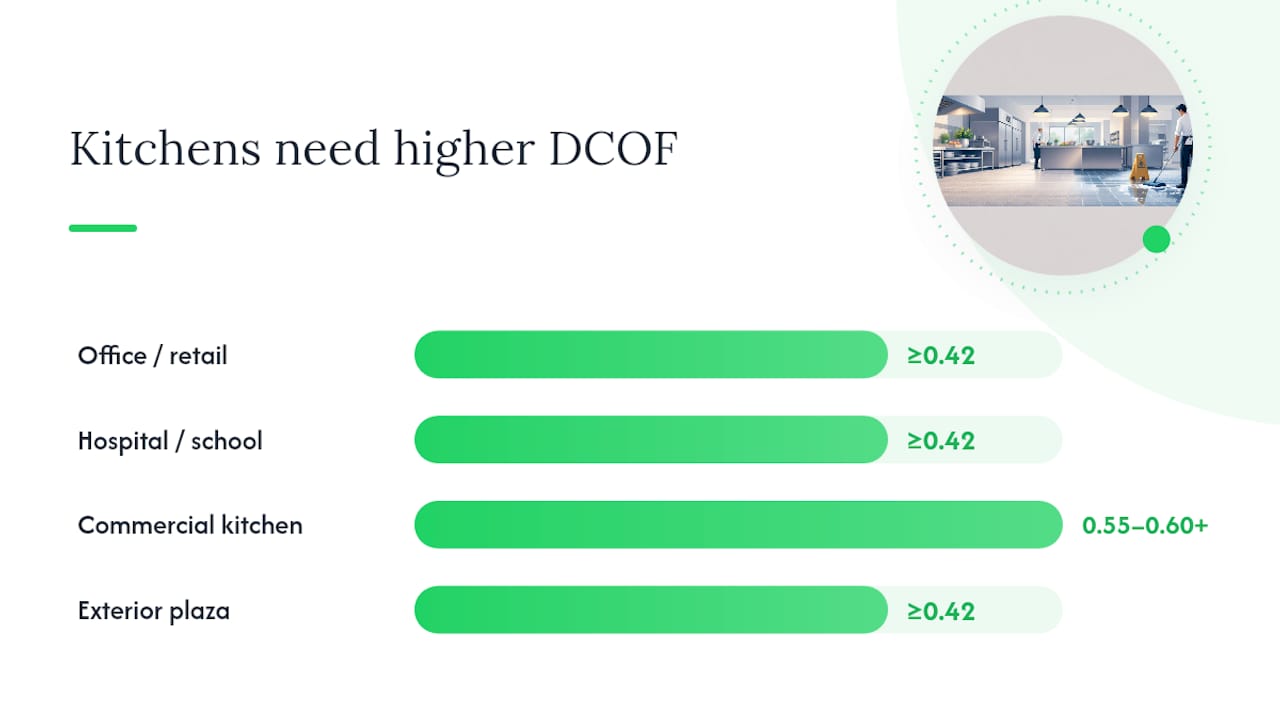 Kitchens need higher DCOF

Office / retail ≥0.42

Hospital / school ≥0.42

Commercial kitchen 0.55–0.60+

Exterior plaza ≥0.42