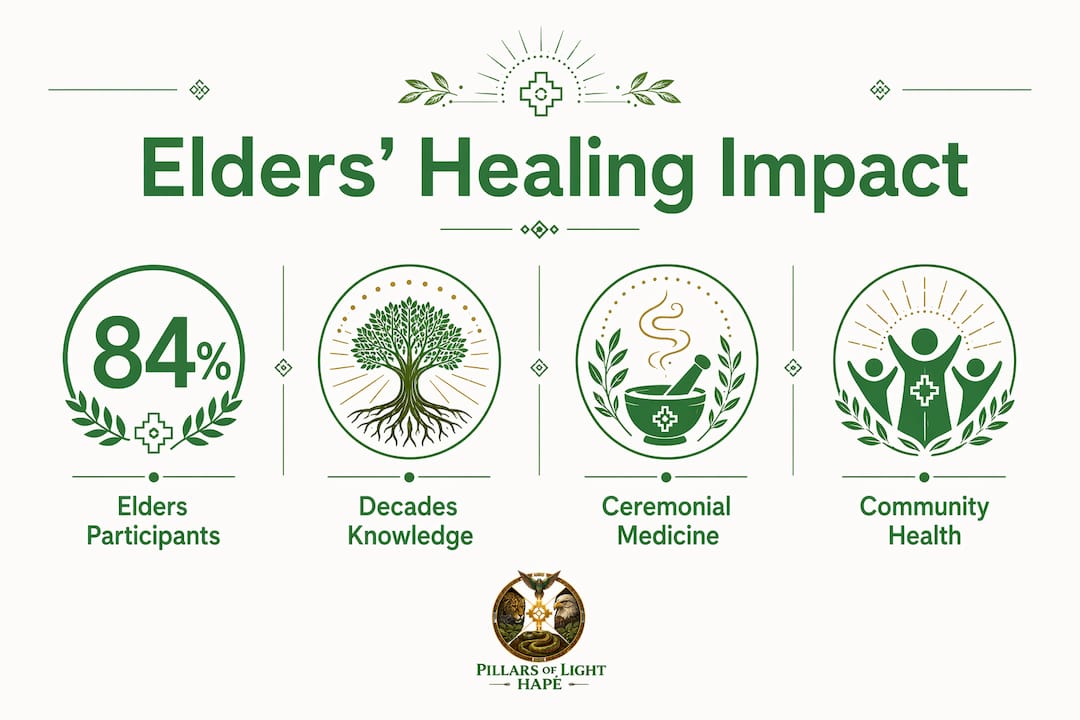 Elders' Healing Impact

84%

Elders Participants

Decades Knowledge

Ceremonial Medicine

Community Health

PILLARS OF LIGHT
HAPÉ