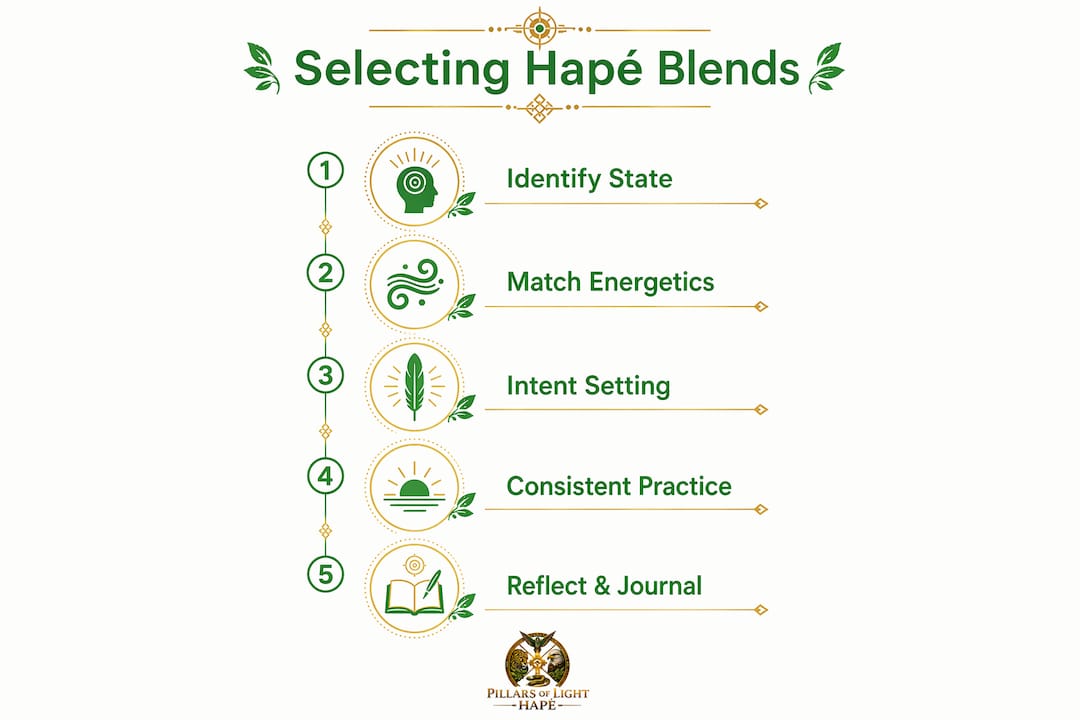 Selecting Hapé Blends

1 Identify State

2 Match Energetics

3 Intent Setting

4 Consistent Practice

5 Reflect & Journal

PILLARS OF LIGHT
HAPÉ