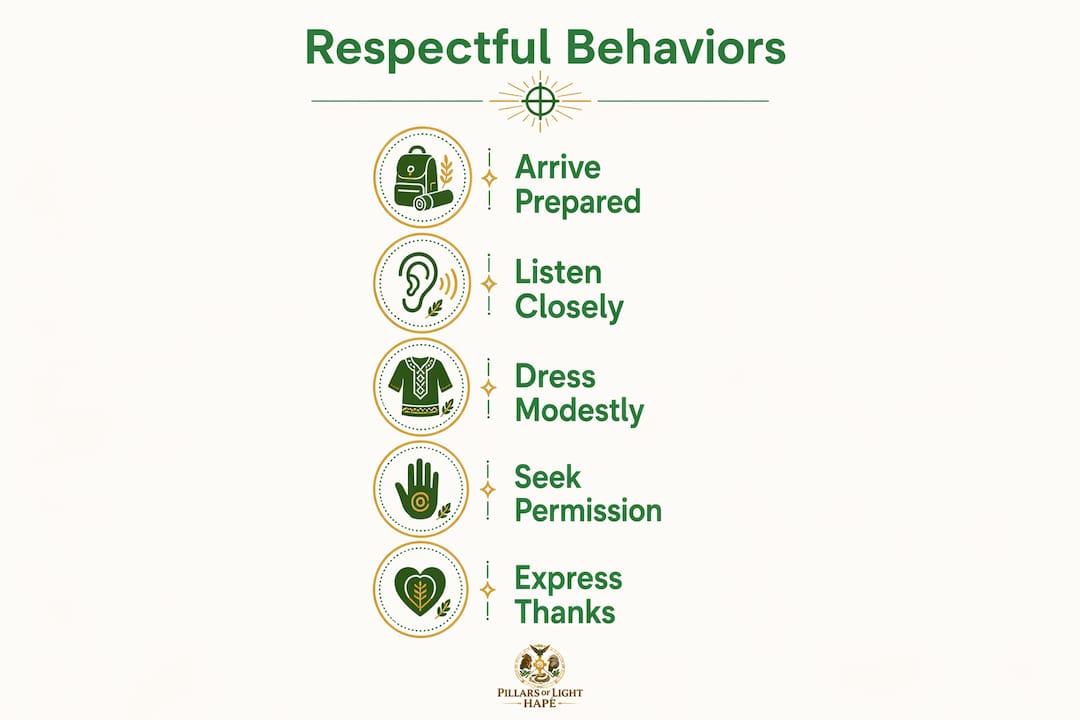 Respectful Behaviors

Arrive Prepared

Listen Closely

Dress Modestly

Seek Permission

Express Thanks

PILLARS OF LIGHT
HAPÉ