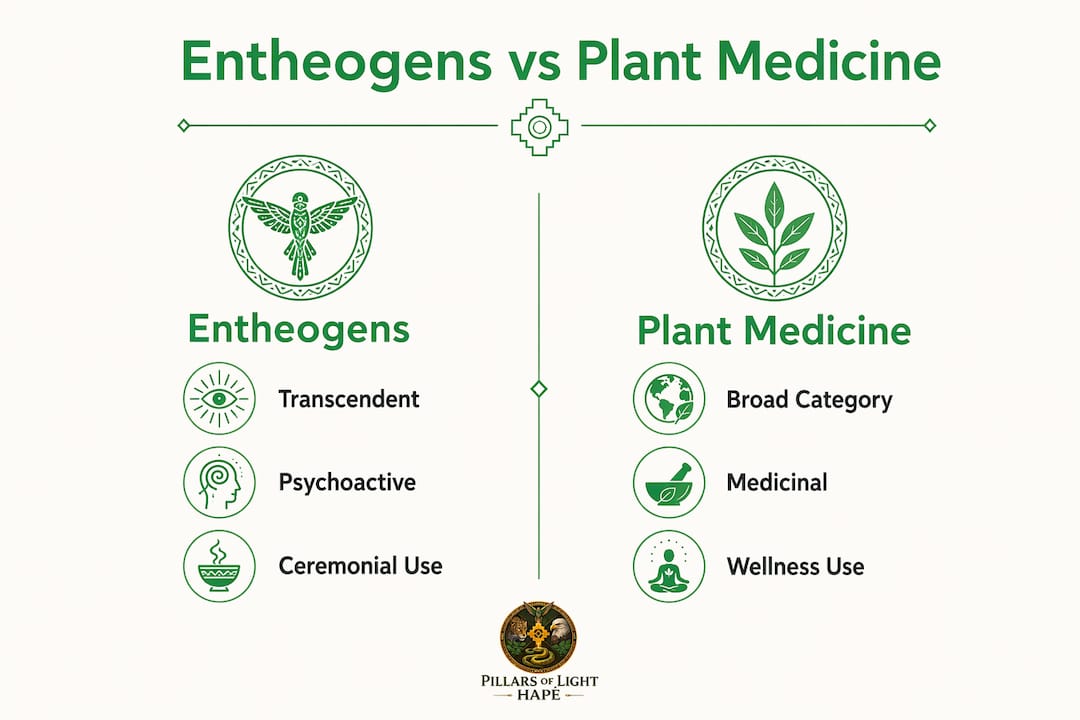 Entheogens vs Plant Medicine

Entheogens

Transcendent

Psychoactive

Ceremonial Use

Plant Medicine

Broad Category

Medicinal

Wellness Use

PILLARS OF LIGHT
HAPÉ