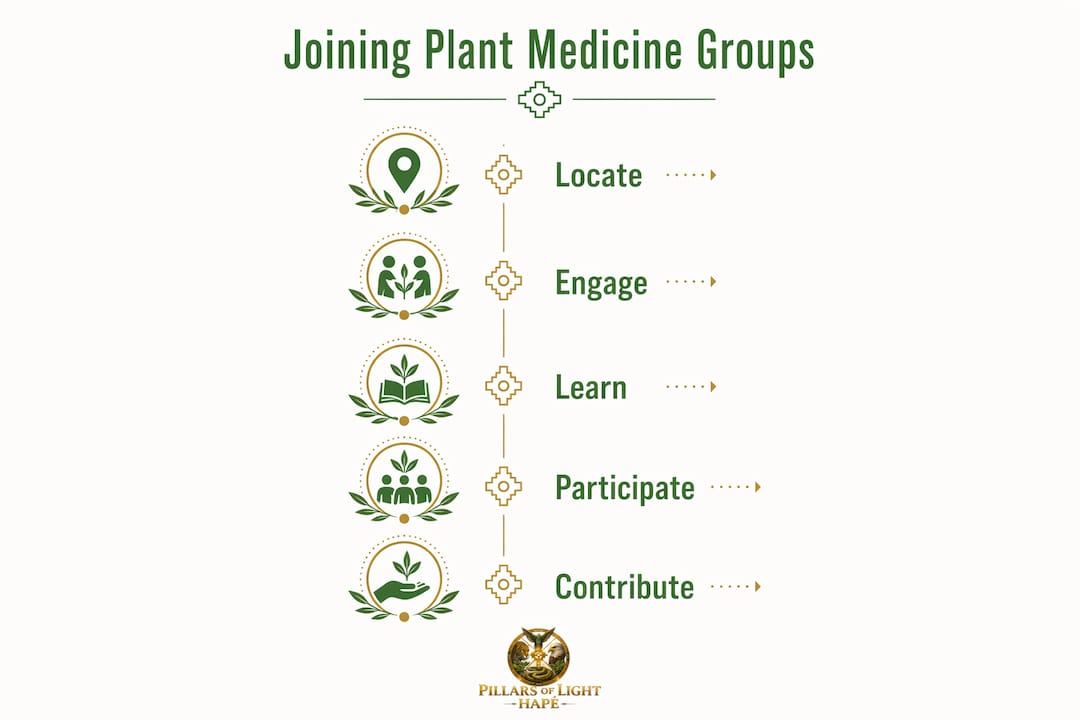 Joining Plant Medicine Groups

Locate

Engage

Learn

Participate

Contribute

PILLARS OF LIGHT
HAPÉ