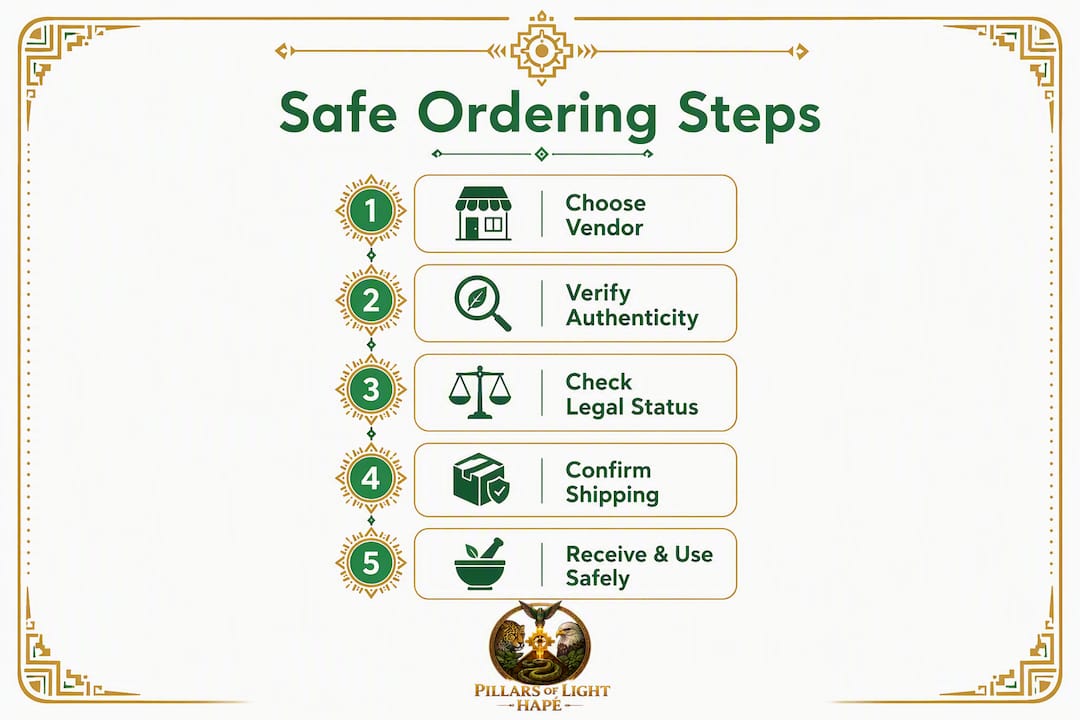 Safe Ordering Steps

1 Choose Vendor

2 Verify Authenticity

3 Check Legal Status

4 Confirm Shipping

5 Receive & Use Safely

PILLARS OF LIGHT
HAPÉ