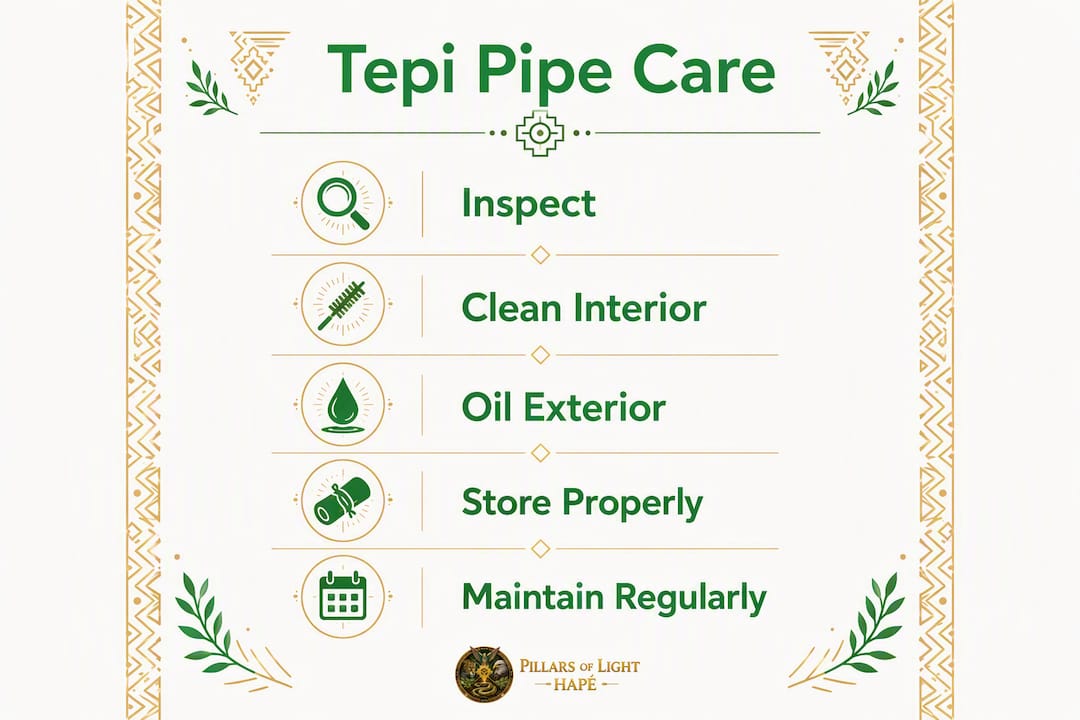 Tepi Pipe Care

Inspect

Clean Interior

Oil Exterior

Store Properly

Maintain Regularly

PILLARS OF LIGHT
HAPÉ