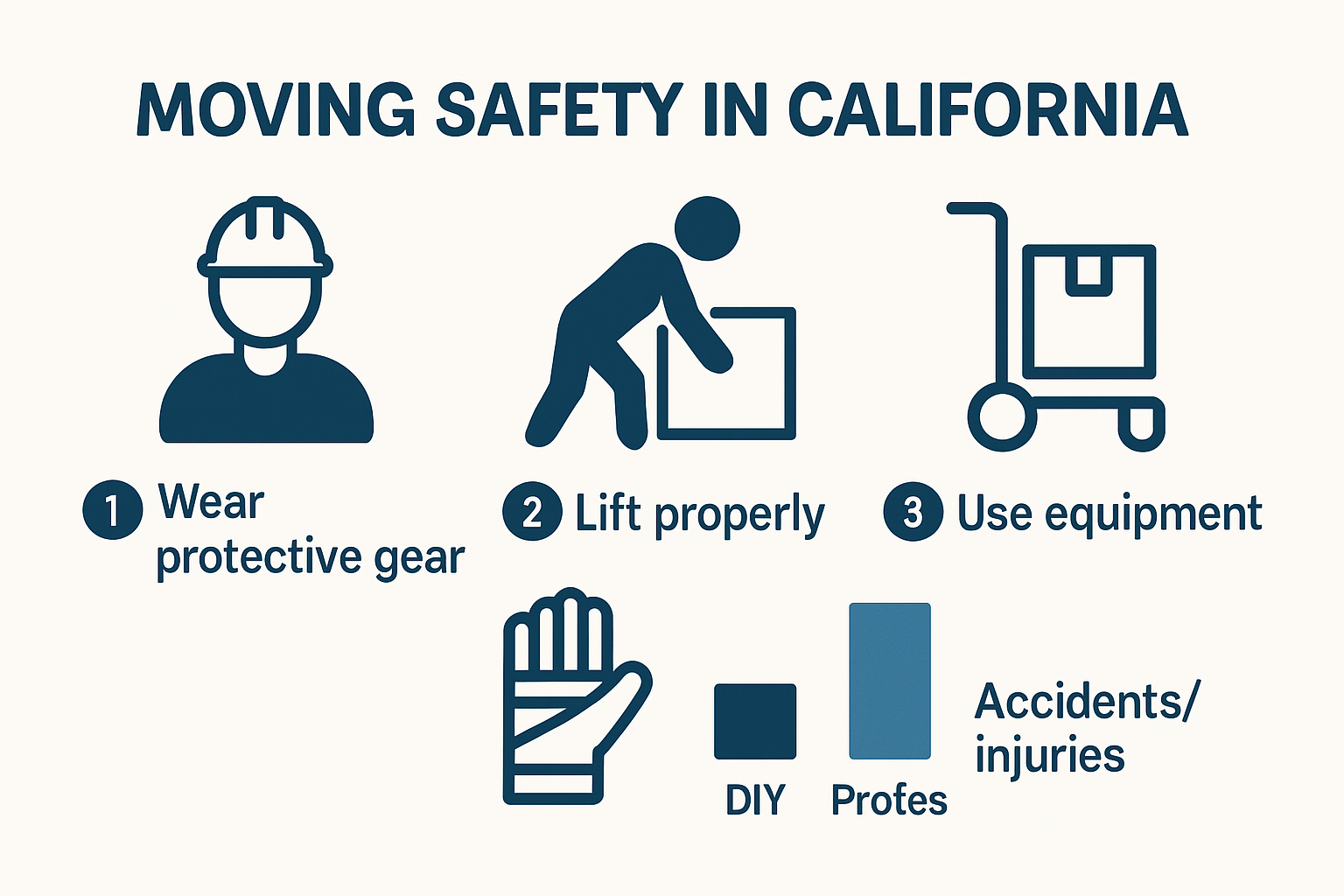 MOVING SAFETY IN CALIFORNIA

1 Wear protective gear

2 Lift properly

3 Use equipment

DIY

Profes

Accidents/ injuries