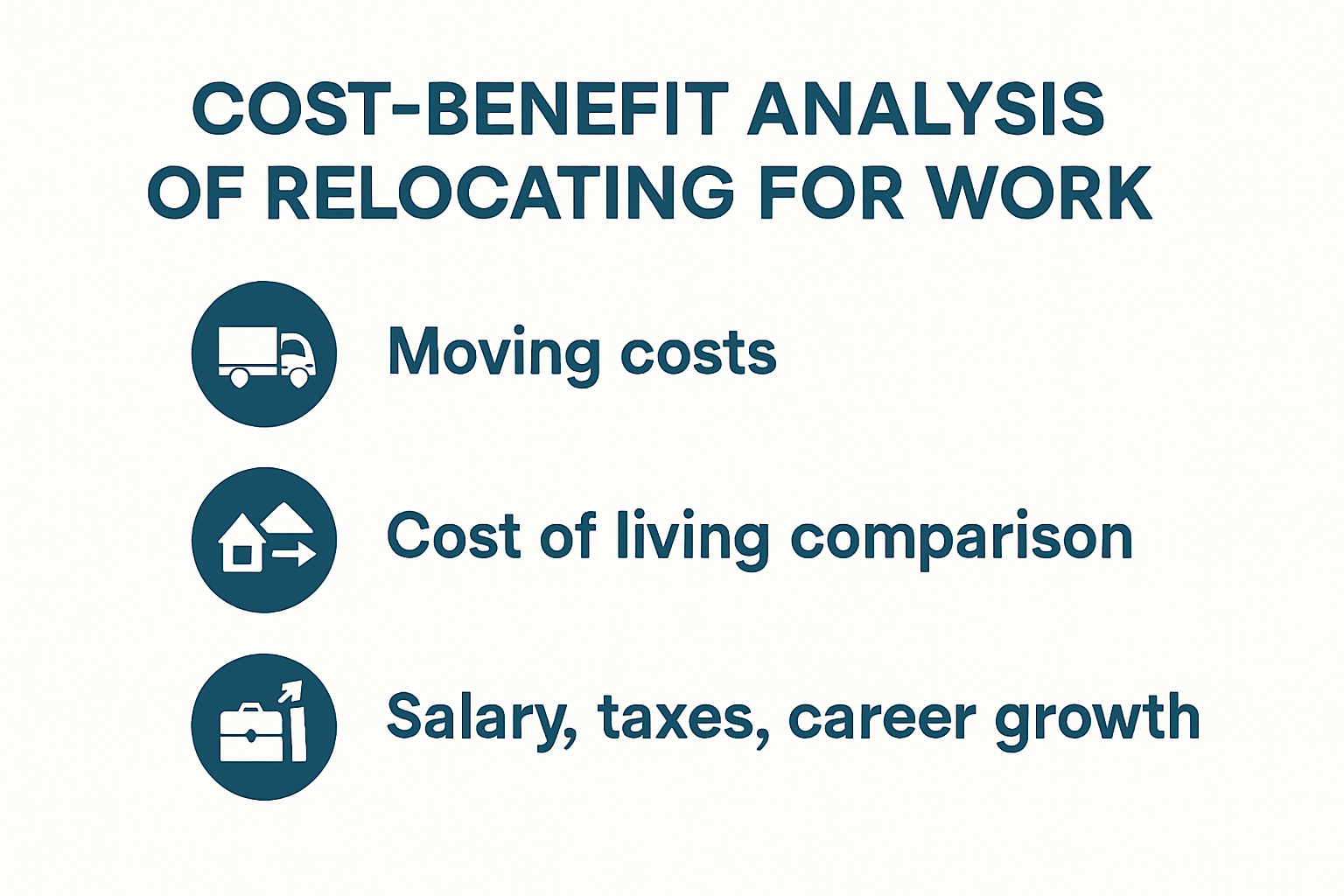 COST-BENEFIT ANALYSIS OF RELOCATING FOR WORK

Moving costs

Cost of living comparison

Salary, taxes, career growth