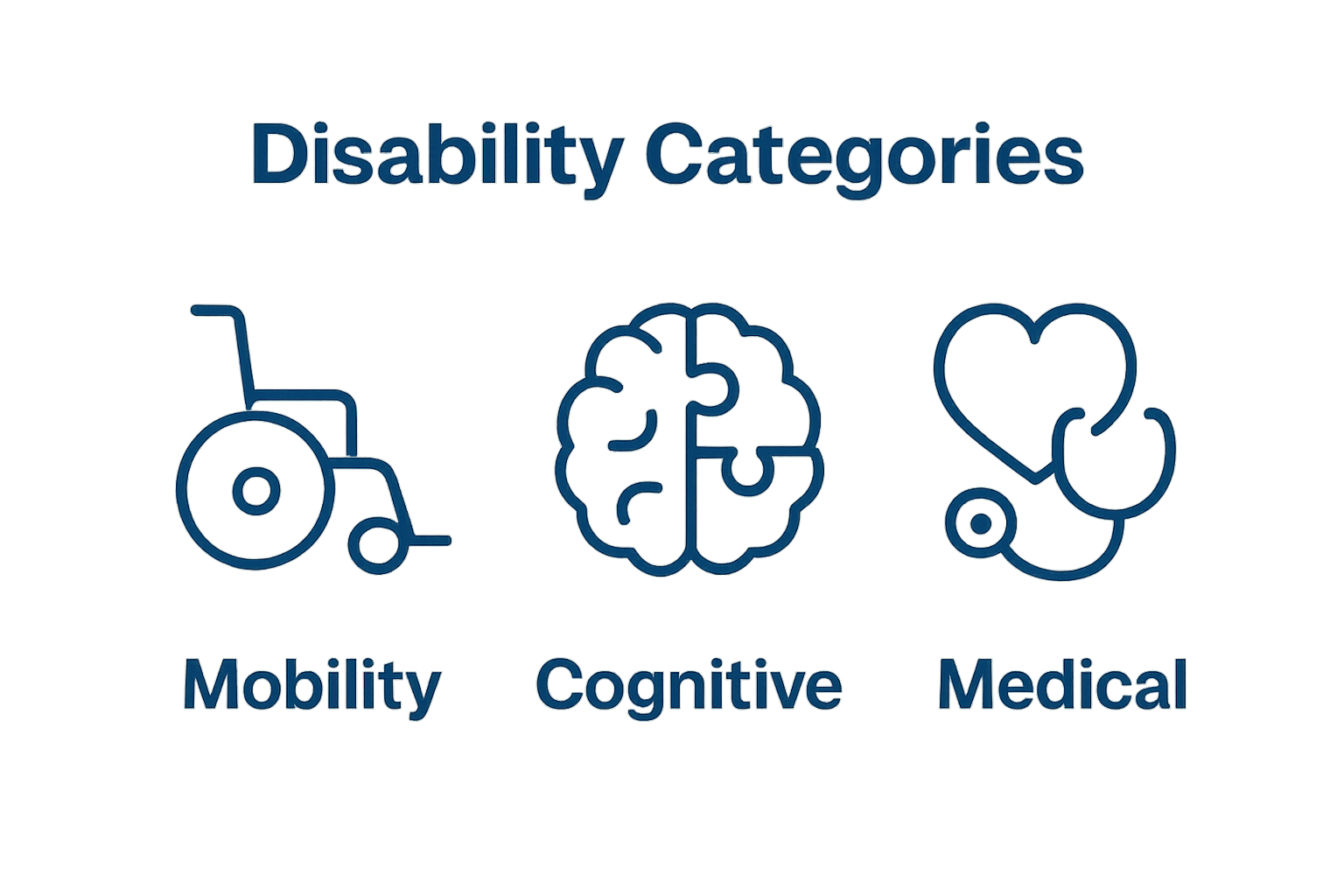 Disability Categories

Mobility

Cognitive

Medical