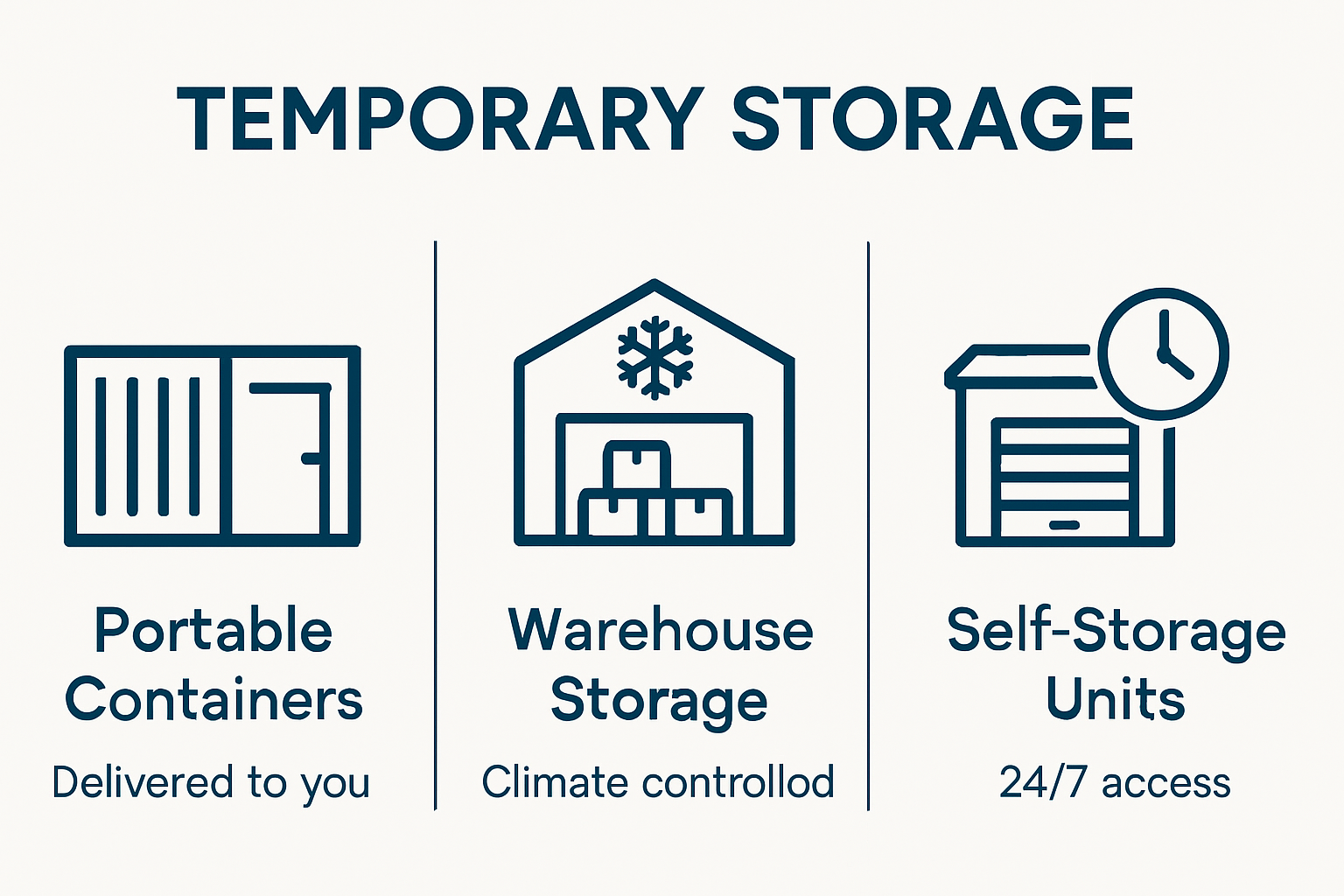 TEMPORARY STORAGE

Portable Containers

Delivered to you

Warehouse Storage

Climate controllod

Self-Storage Units

24/7 access