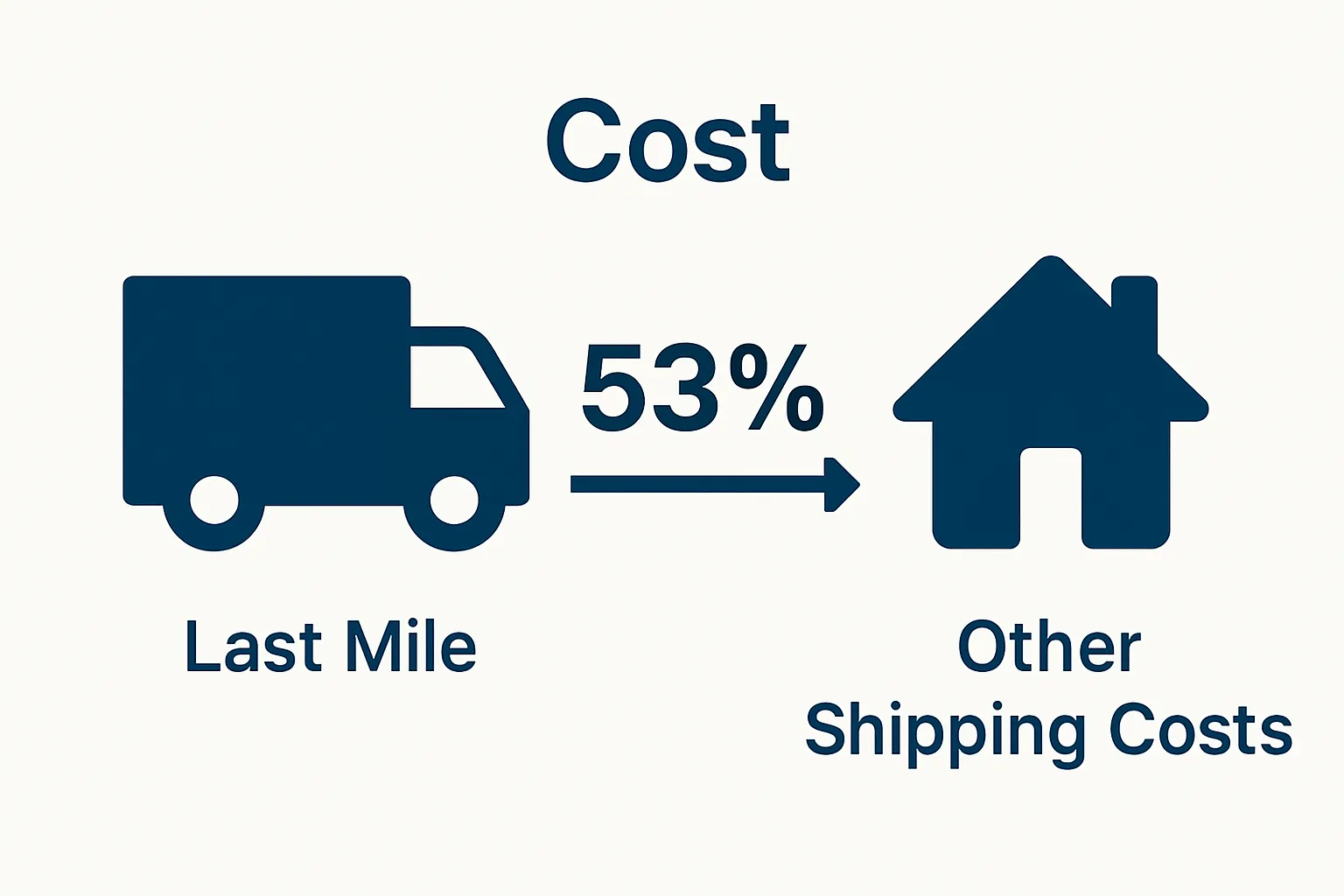 Cost

53%

Last Mile

Other Shipping Costs