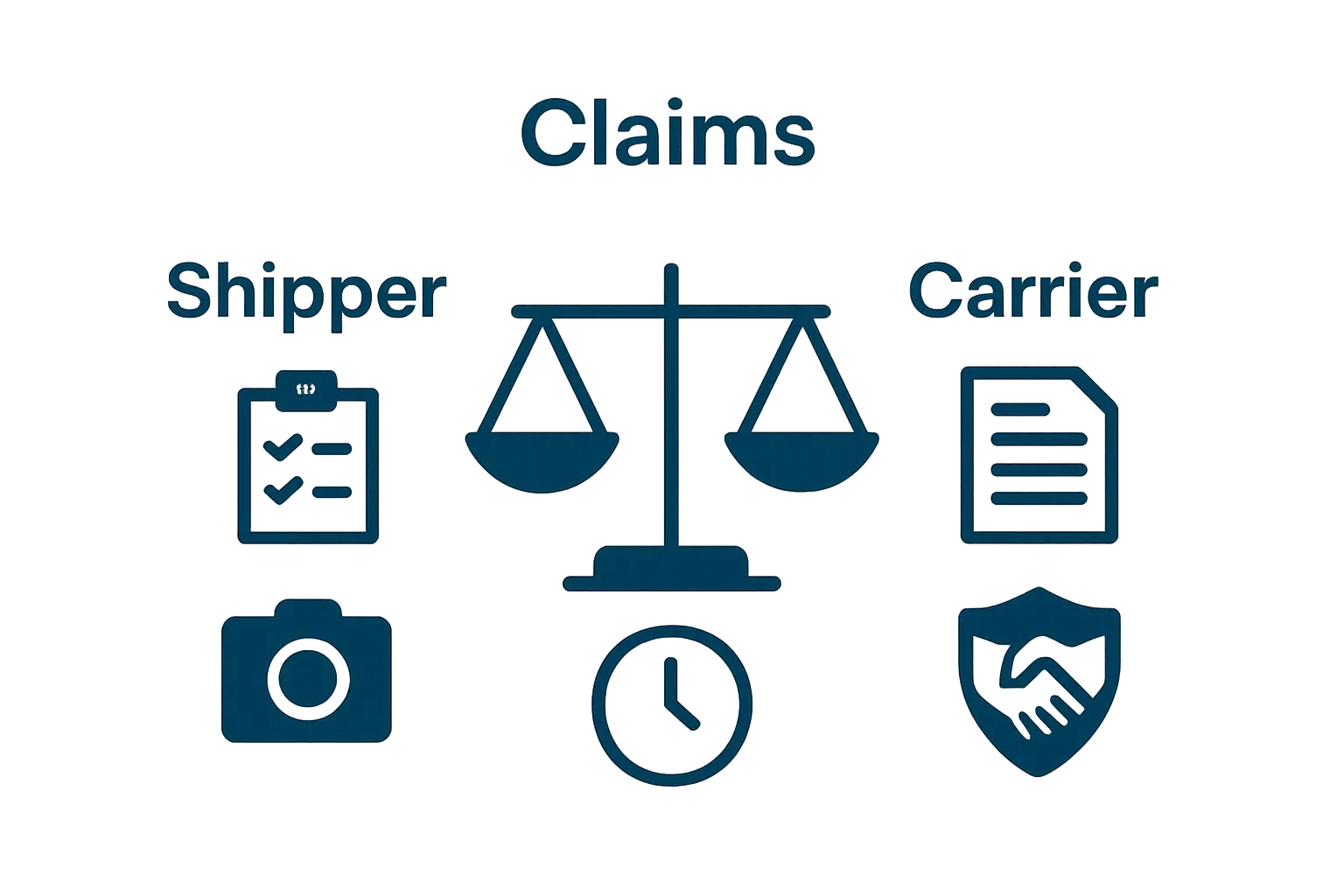 Claims

Shipper

Carrier