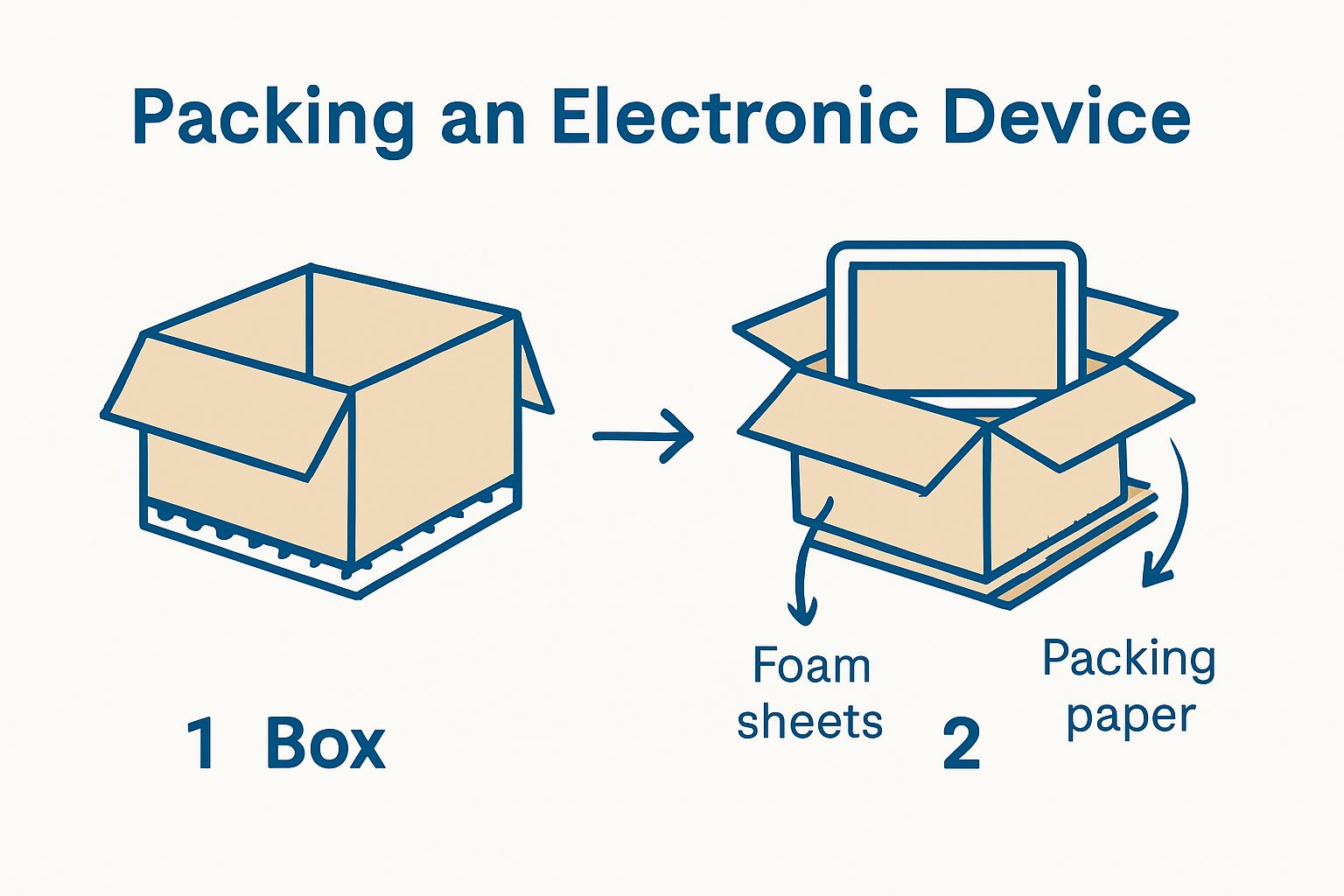 Packing an Electronic Device

1 Box

Foam sheets

2

Packing paper