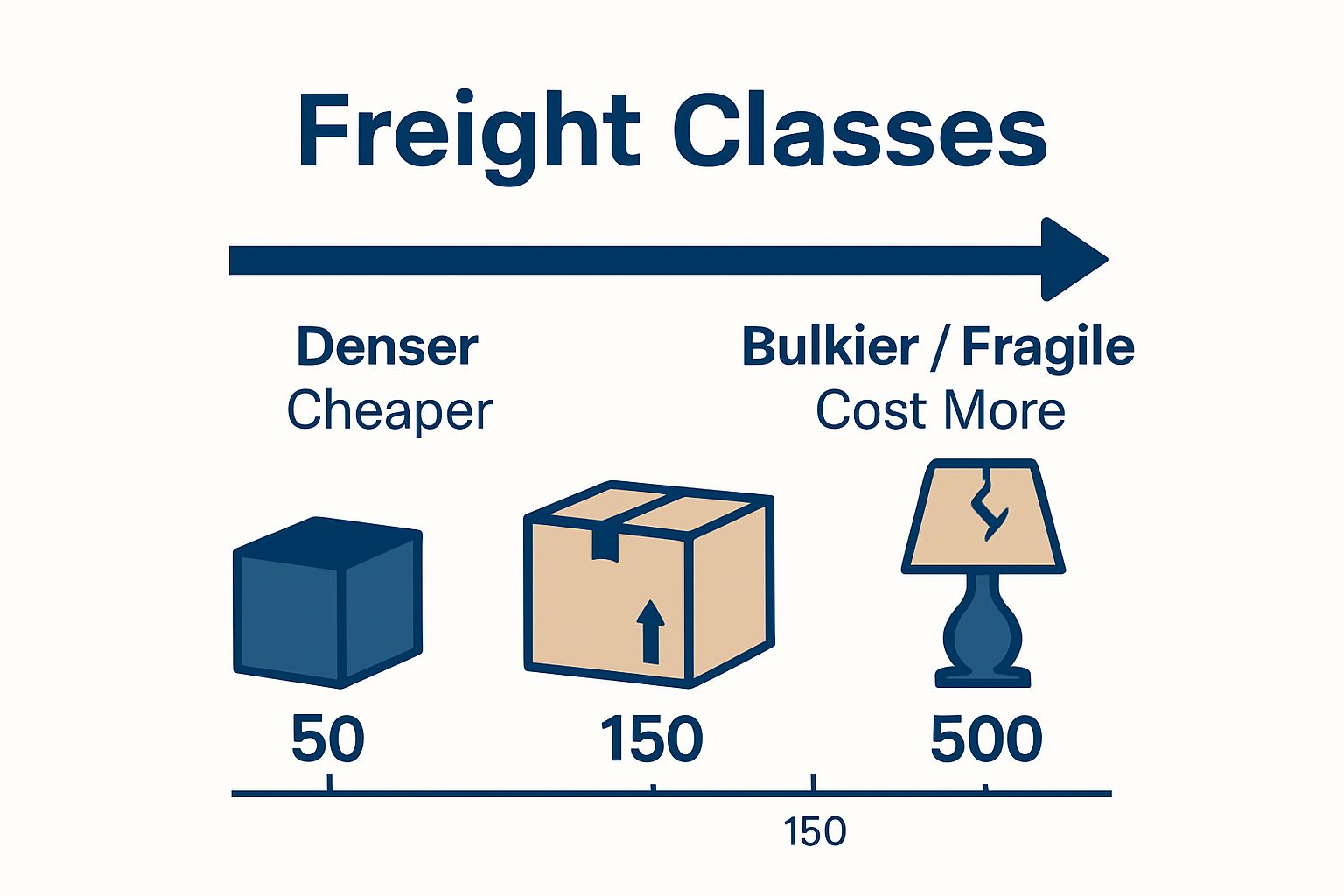 Freight Classes

Denser
Cheaper

Bulkier / Fragile
Cost More

50

150

500

150