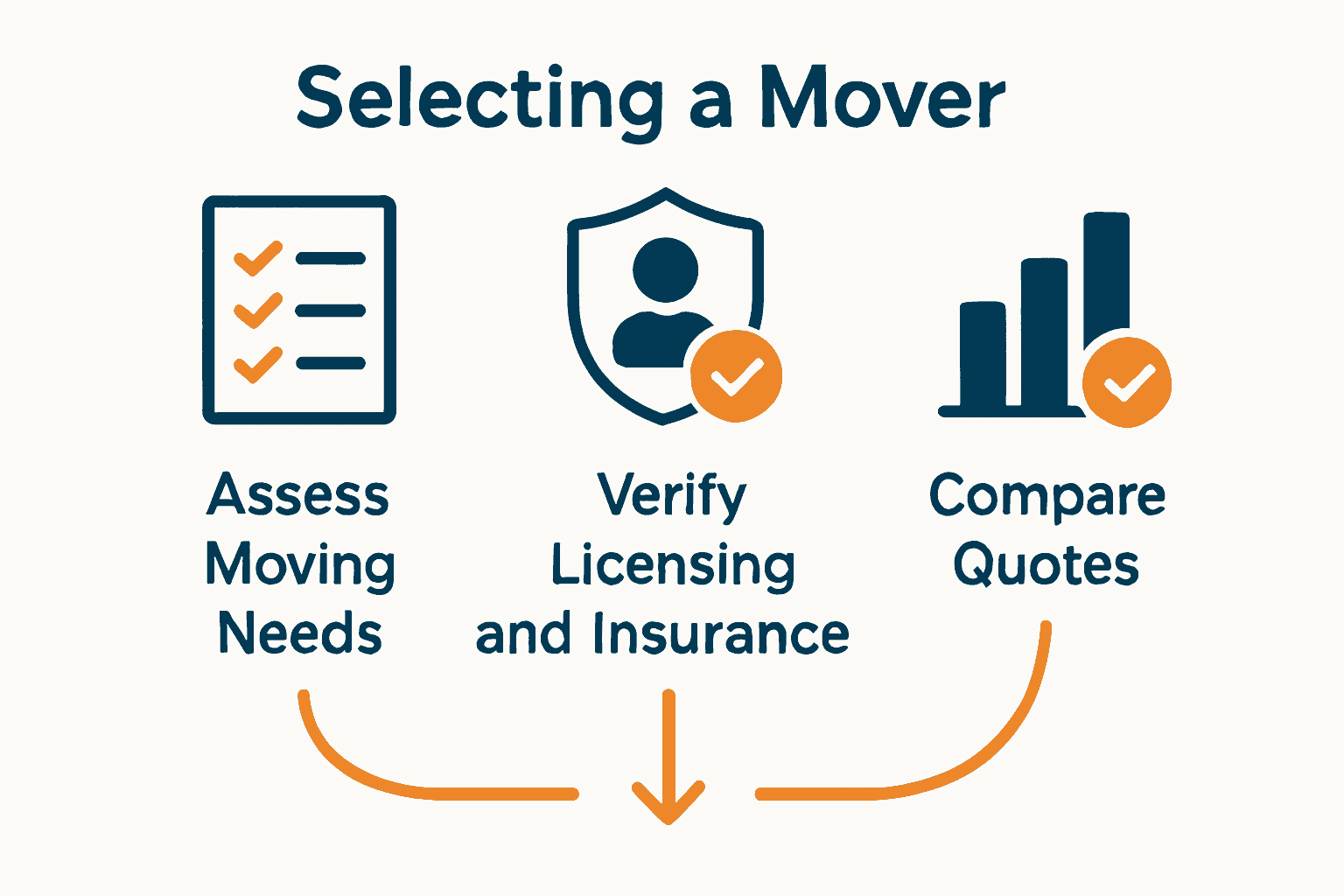 Selecting a Mover

Assess Moving Needs

Verify Licensing and Insurance

Compare Quotes