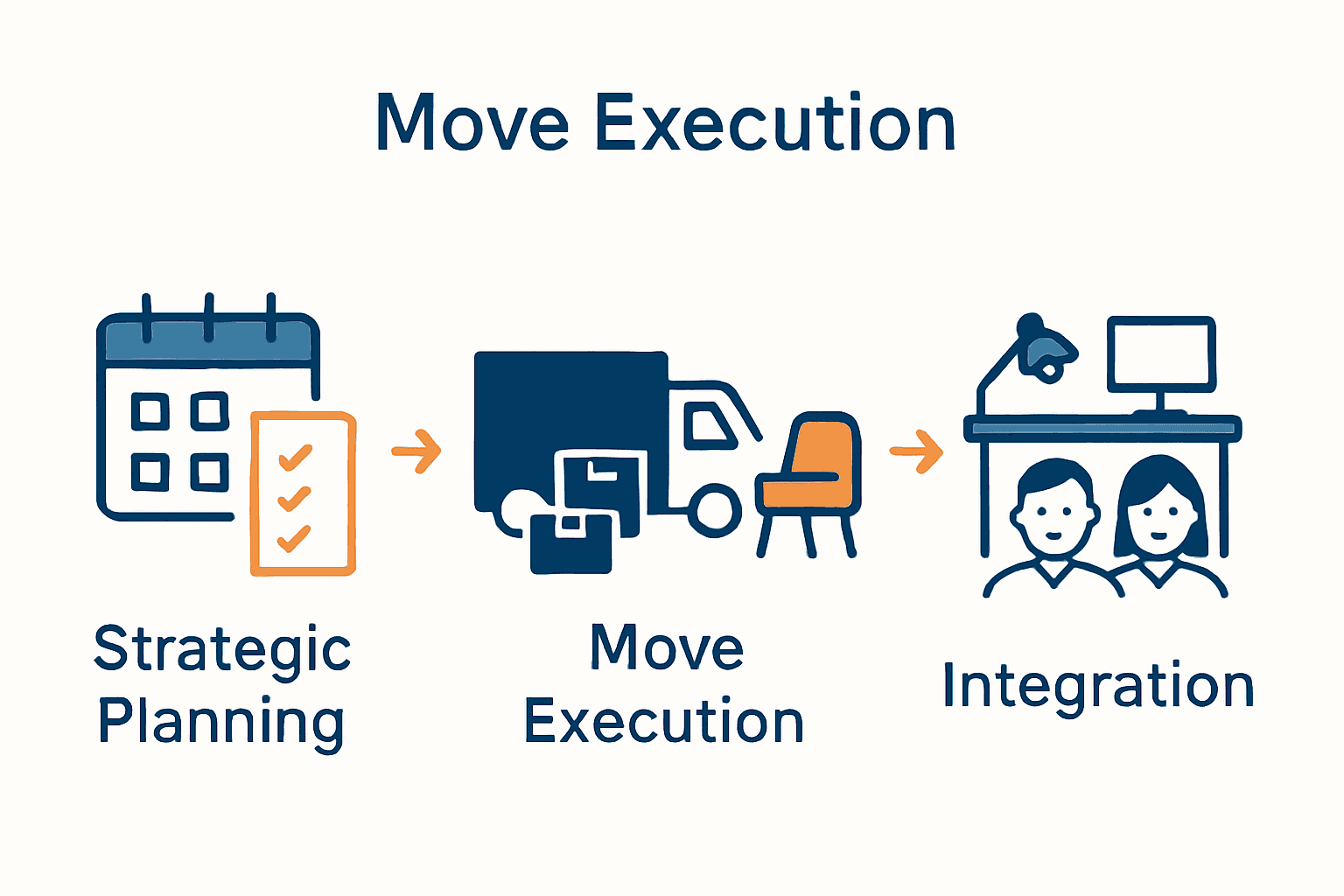 Move Execution

Strategic Planning

Move Execution

Integration