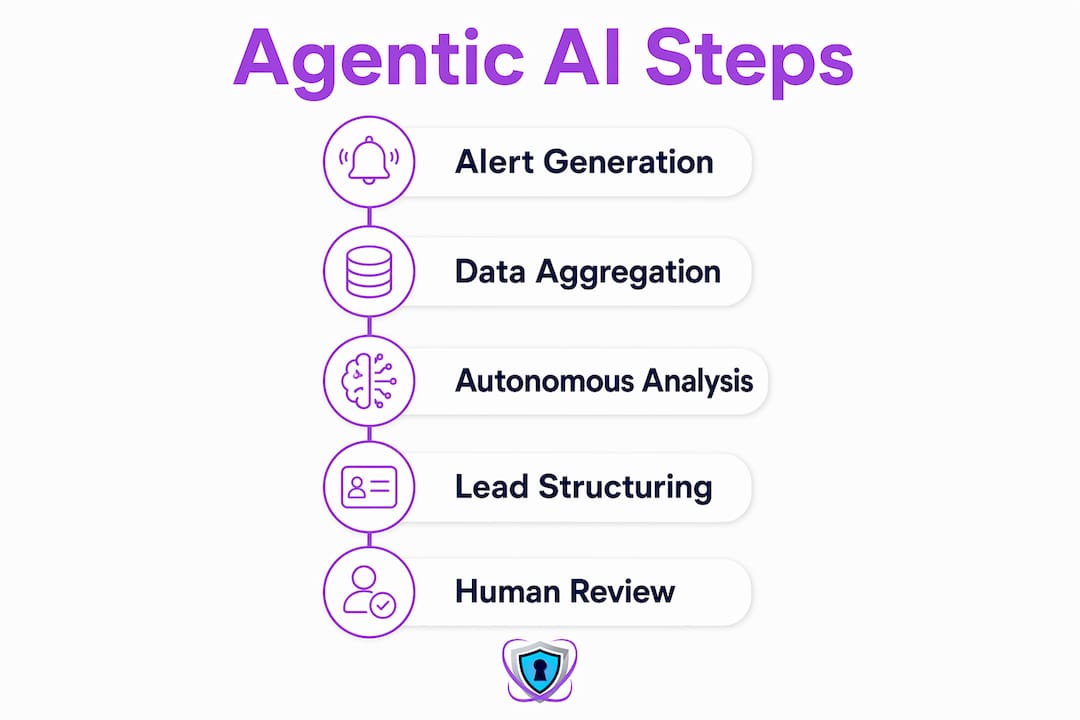 Agentic AI Steps

Alert Generation

Data Aggregation

Autonomous Analysis

Lead Structuring

Human Review