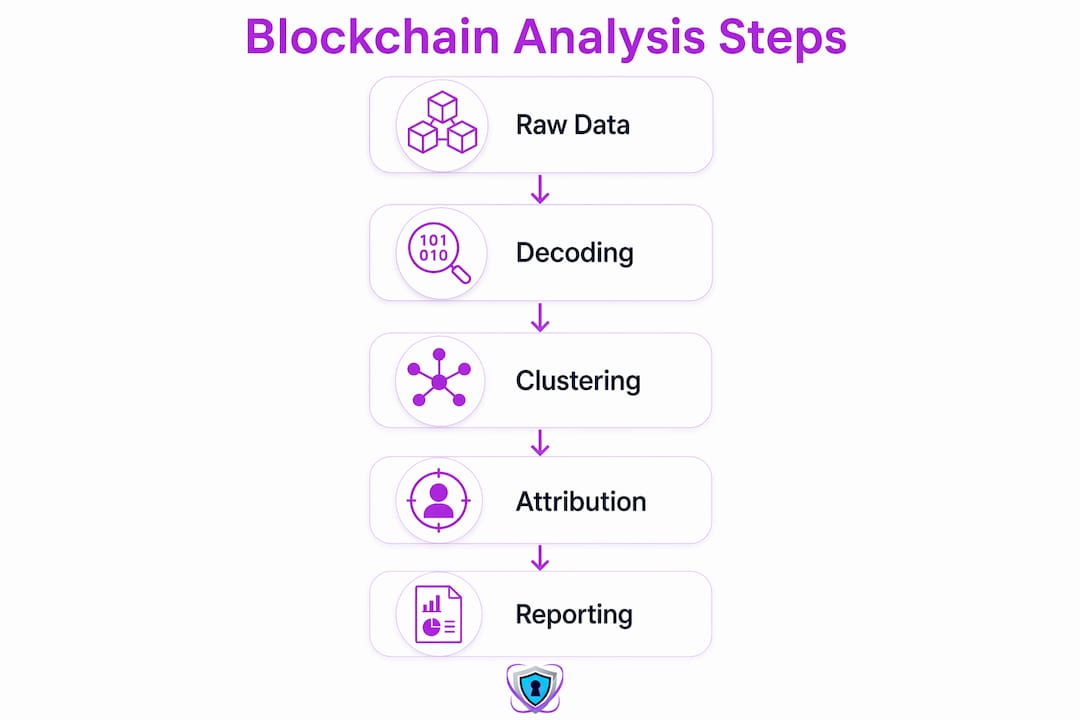 Blockchain Analysis Steps

Raw Data

101
010
Decoding

Clustering

Attribution

Reporting