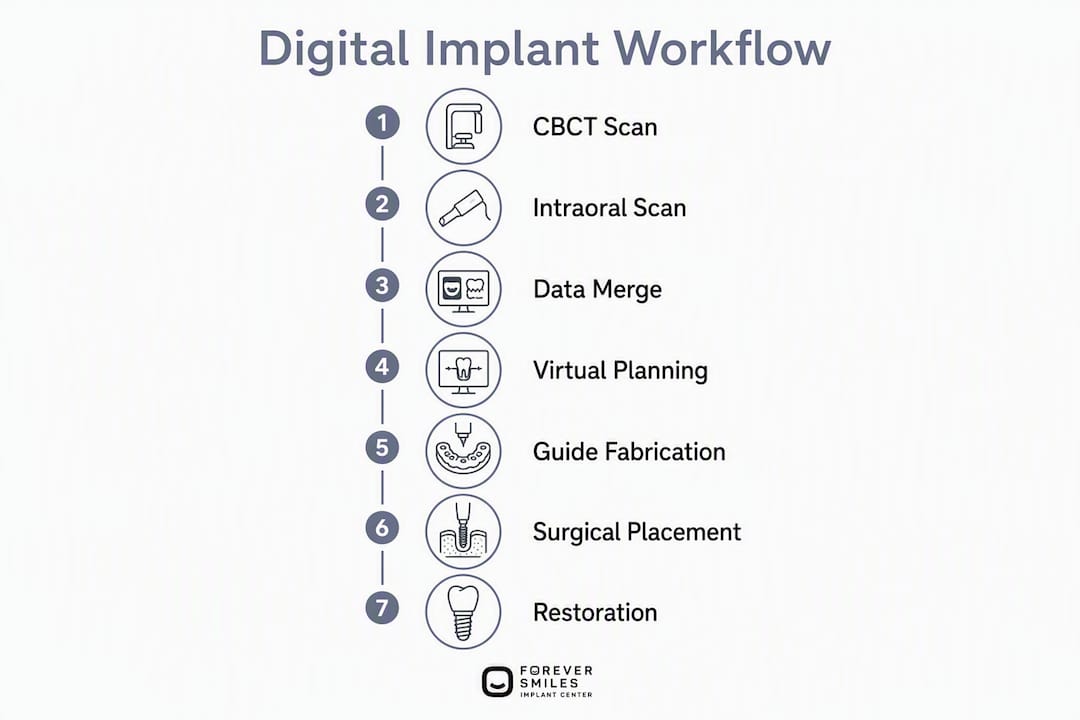 Digital Implant Workflow

1 CBCT Scan

2 Intraoral Scan

3 Data Merge

4 Virtual Planning

5 Guide Fabrication

6 Surgical Placement

7 Restoration

FOREVER SMILES IMPLANT CENTER