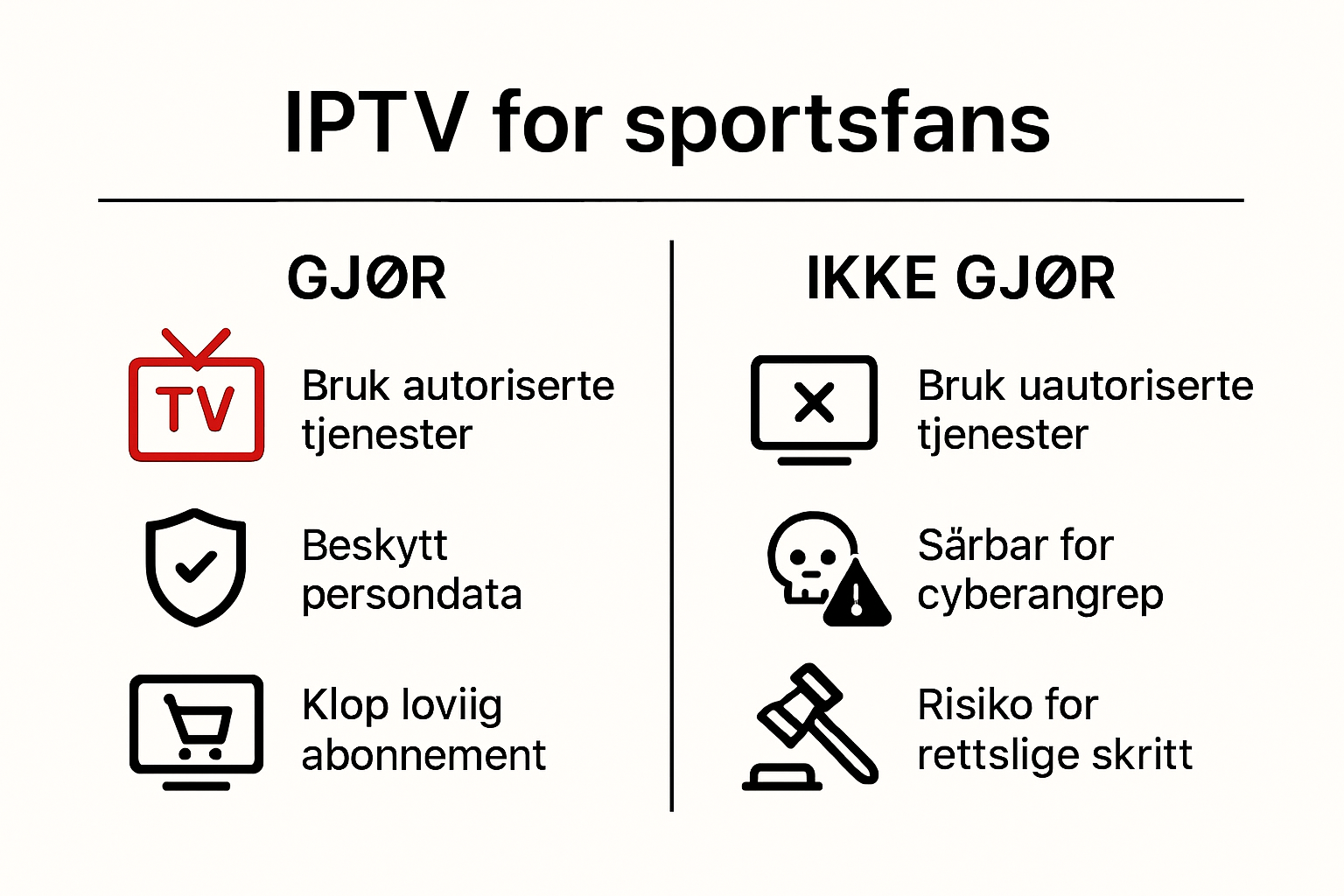 IPTV for sportsfans

GJØR

TV

Bruk autoriserte tjenester

Beskytt persondata

Klop loviig abonnement

IKKE GJØR

Bruk uautoriserte tjenester

Särbar for cyberangrep

Risiko for rettslige skritt