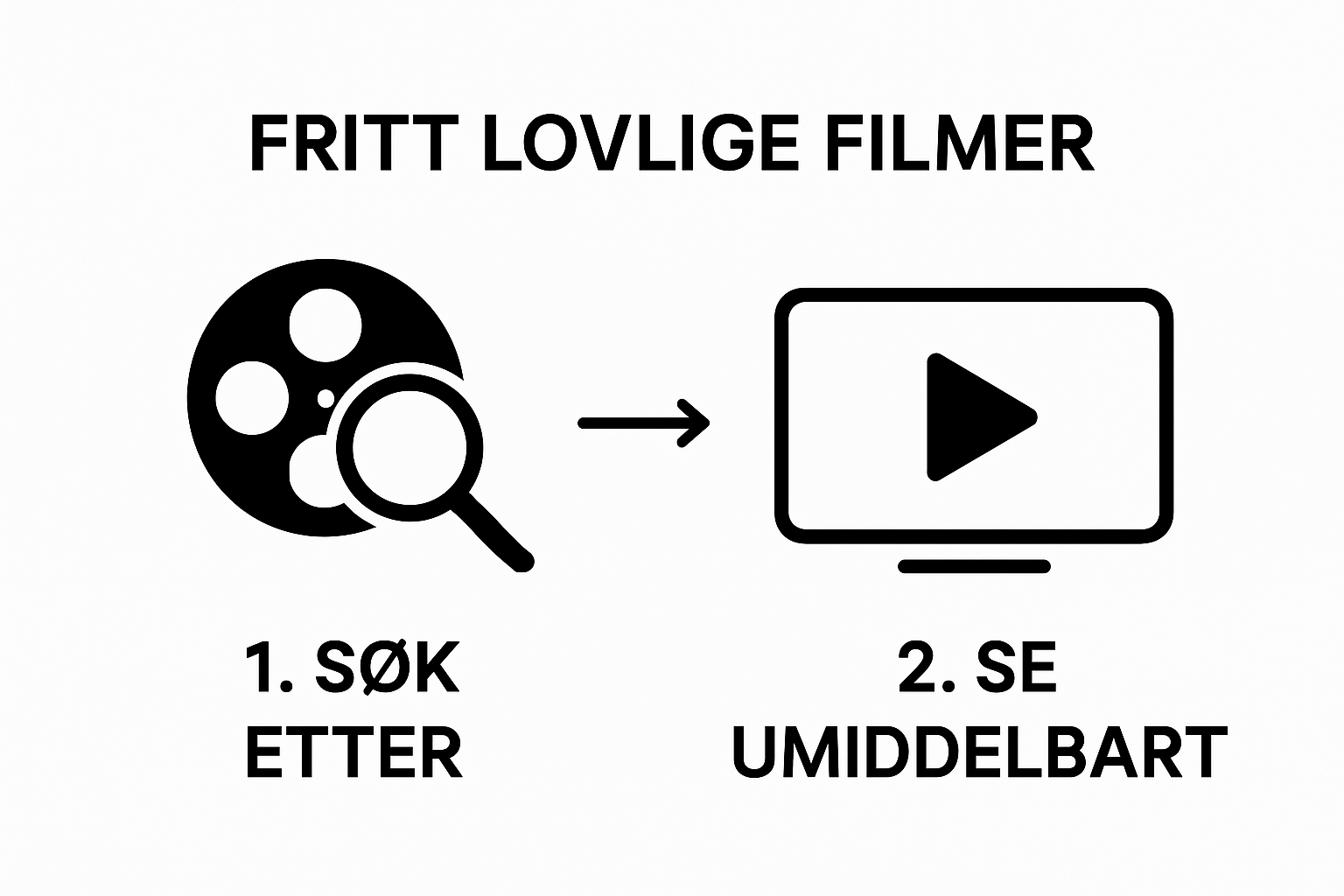 FRITT LOVLIGE FILMER

1. SØK ETTER

2. SE UMIDDELBART