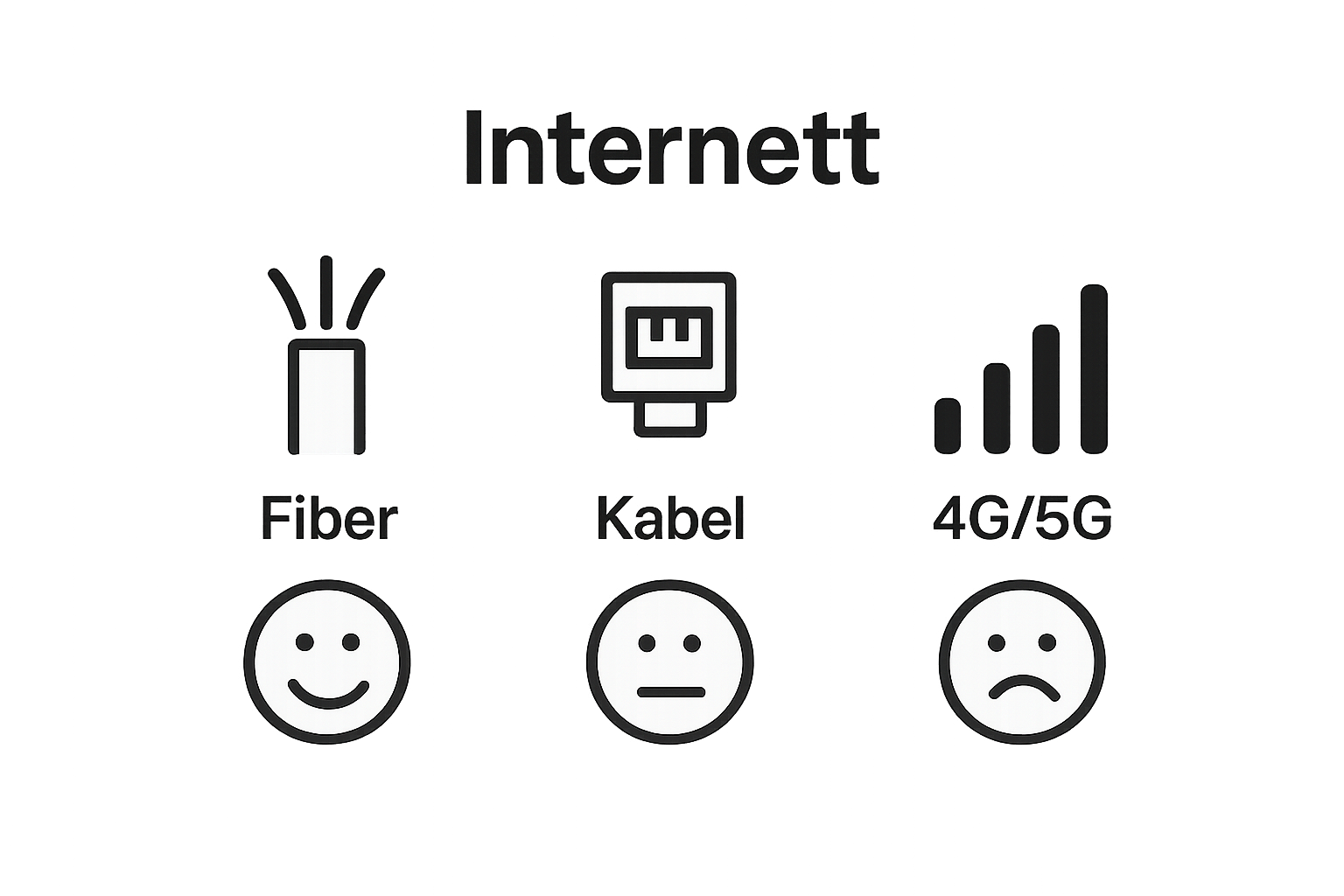 Internett

Fiber

Kabel

4G/5G