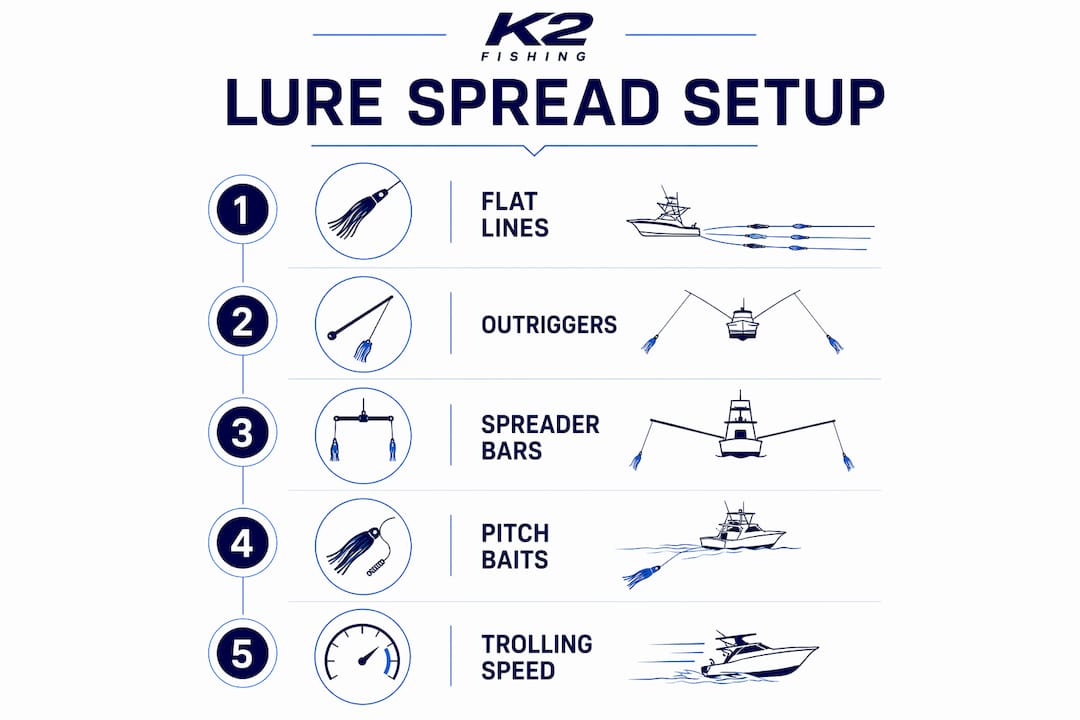 K2
FISHING

LURE SPREAD SETUP

1 FLAT LINES

2 OUTRIGGERS

3 SPREADER BARS

4 PITCH BAITS

5 TROLLING SPEED