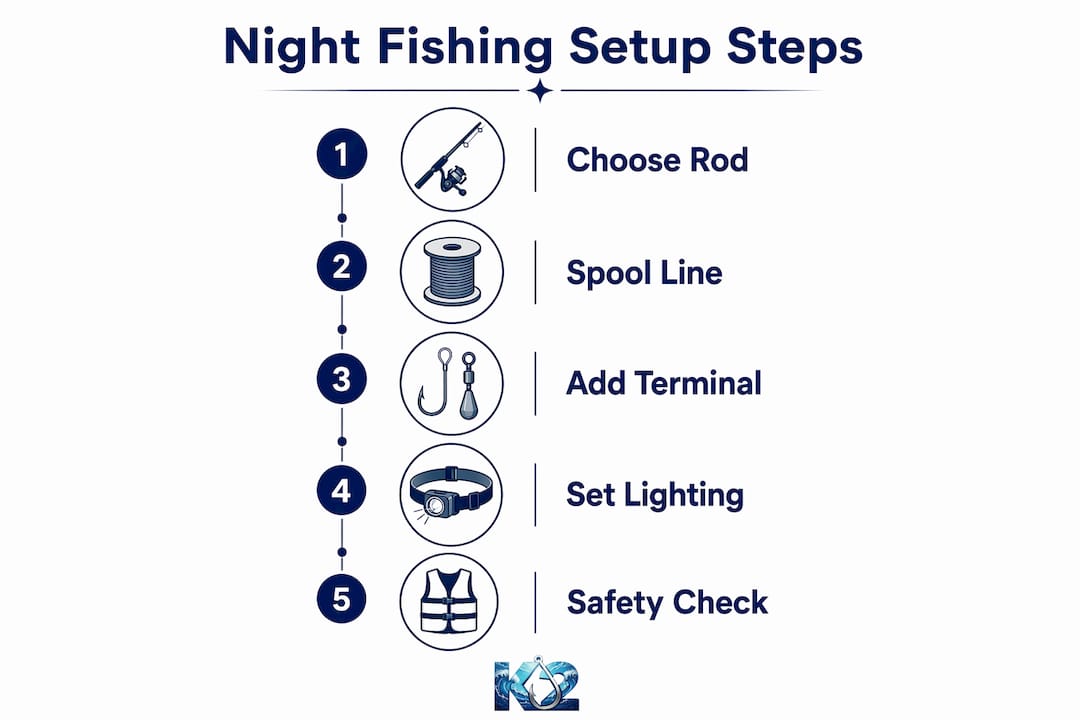 Night Fishing Setup Steps

1 Choose Rod

2 Spool Line

3 Add Terminal

4 Set Lighting

5 Safety Check

K2