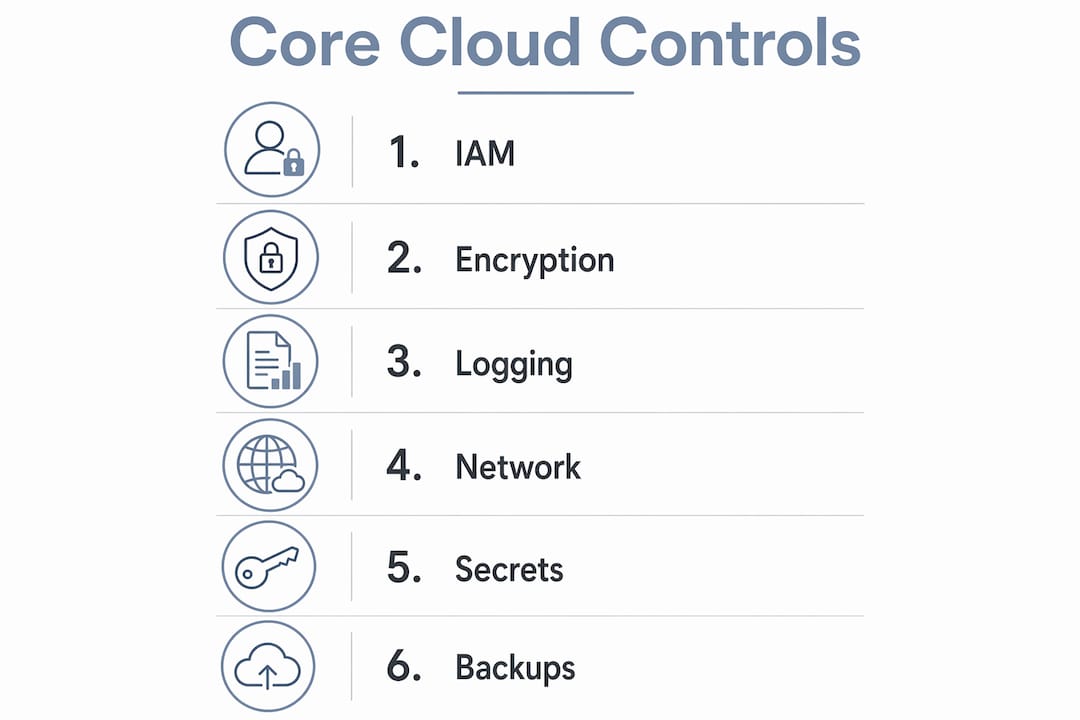 Core Cloud Controls

1. IAM
2. Encryption
3. Logging
4. Network
5. Secrets
6. Backups