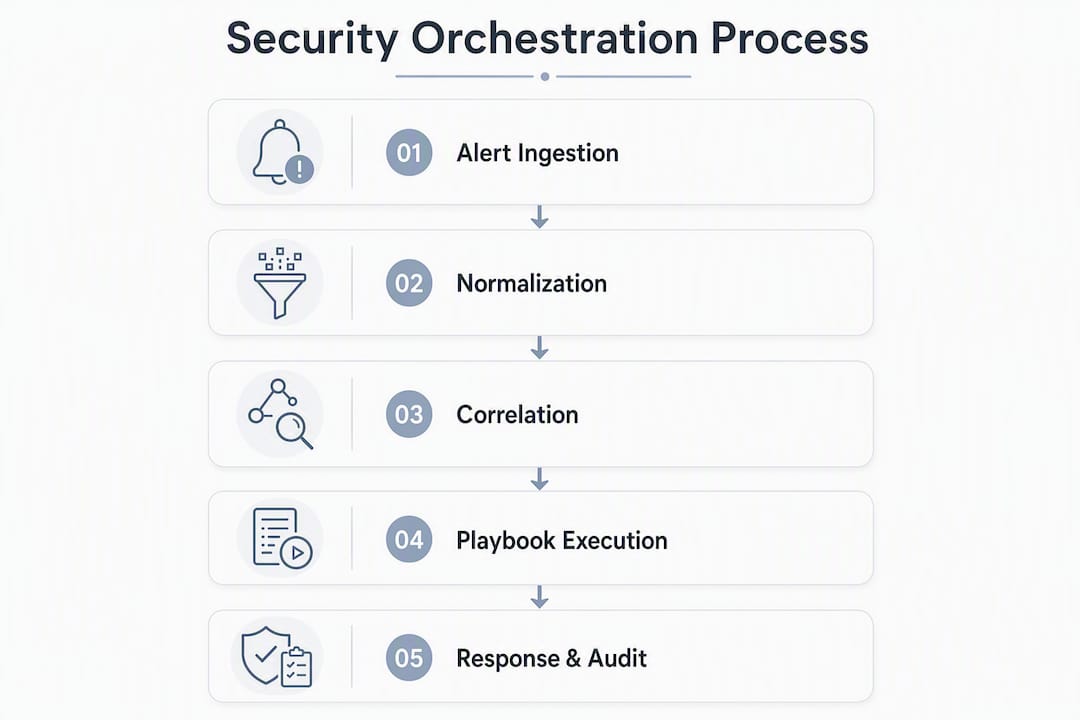 Security Orchestration Process

01 Alert Ingestion

02 Normalization

03 Correlation

04 Playbook Execution

05 Response & Audit