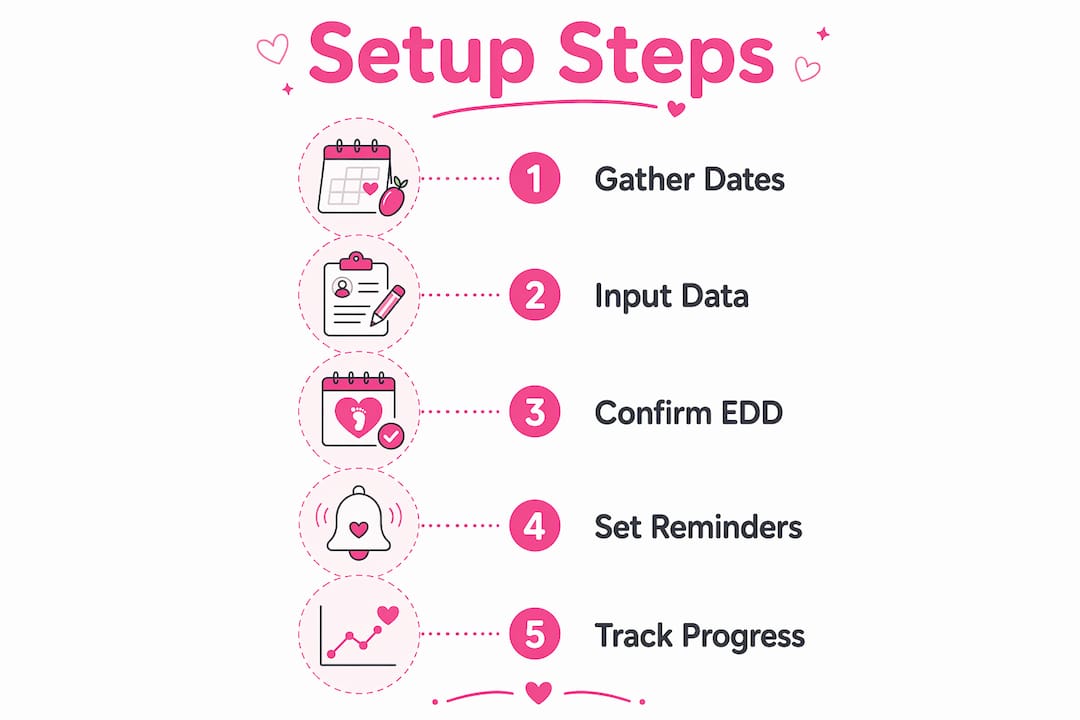 Setup Steps

1 Gather Dates

2 Input Data

3 Confirm EDD

4 Set Reminders

5 Track Progress