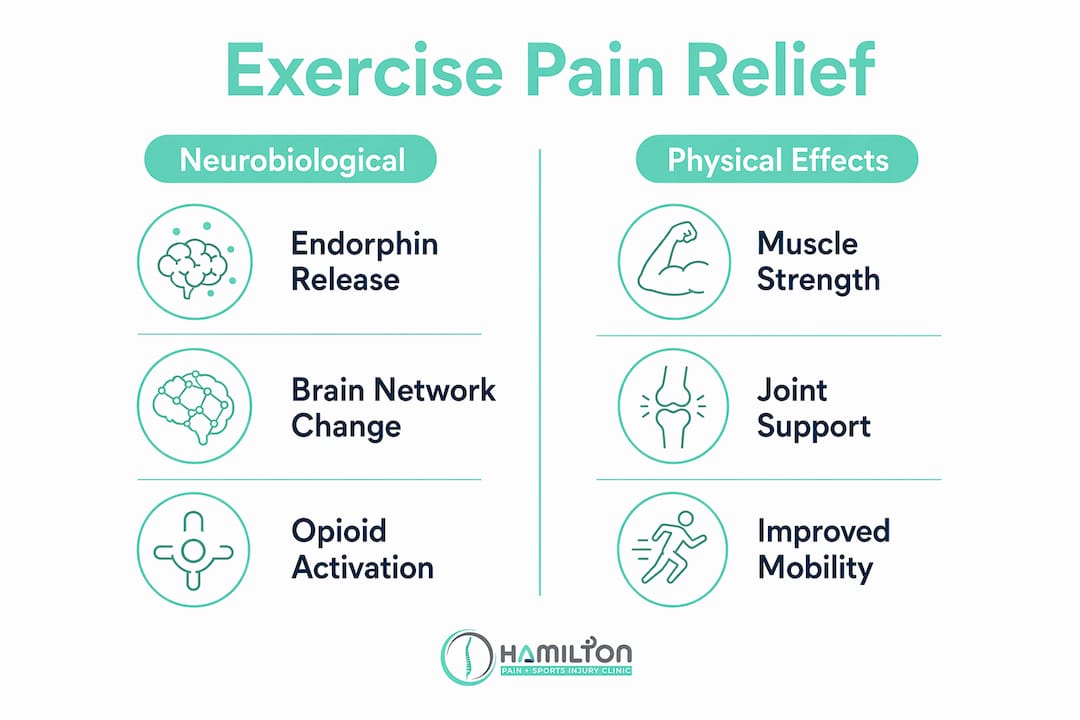 Exercise Pain Relief

Neurobiological

Endorphin Release

Brain Network Change

Opioid Activation

Physical Effects

Muscle Strength

Joint Support

Improved Mobility

HAMILTON
PAIN + SPORTS INJURY CLINIC