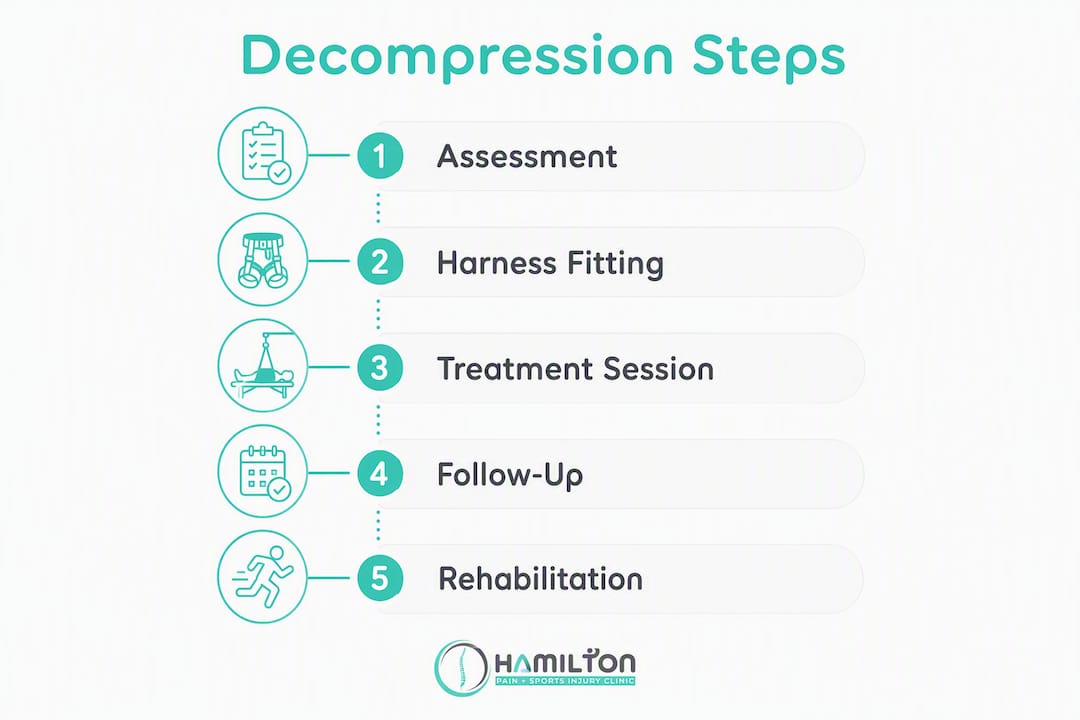 Decompression Steps

1 Assessment

2 Harness Fitting

3 Treatment Session

4 Follow-Up

5 Rehabilitation

HAMILTON
PAIN + SPORTS INJURY CLINIC