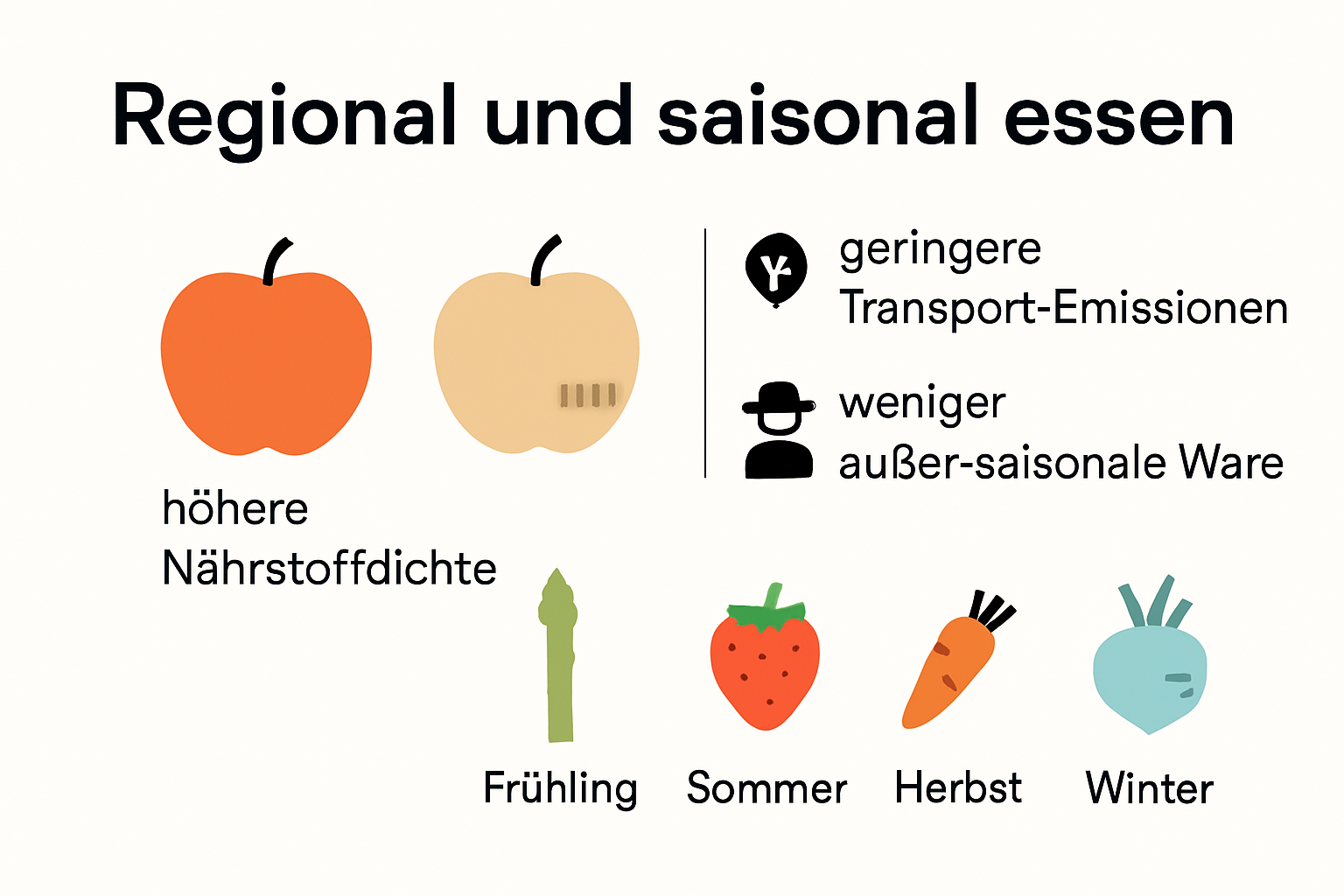 Regional und saisonal essen

höhere Nährstoffdichte

geringere Transport-Emissionen

weniger außer-saisonale Ware

Frühling Sommer Herbst Winter