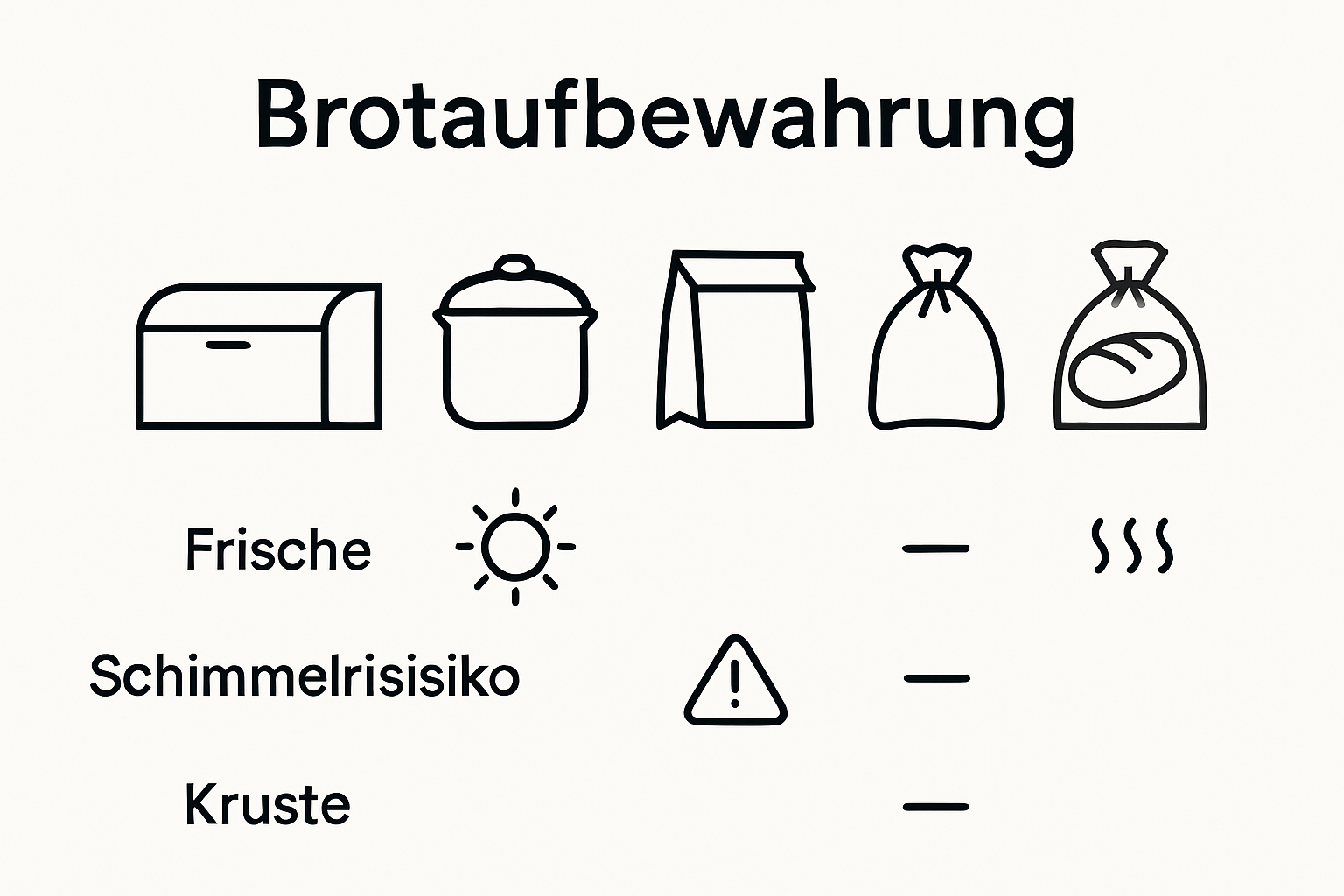 Brotaufbewahrung

Frische

Schimmelrisisiko

Kruste