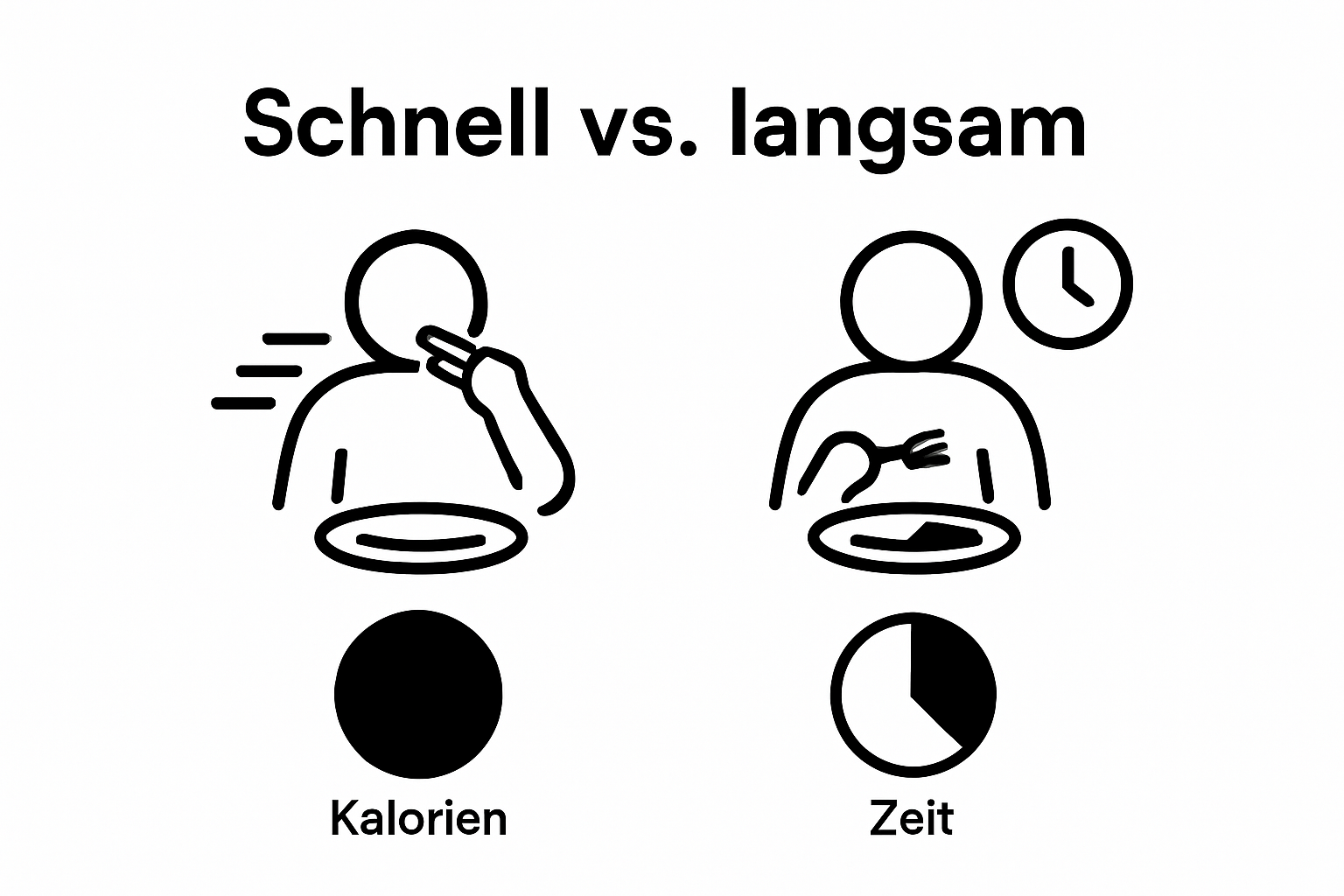 Schnell vs. langsam

Kalorien

Zeit