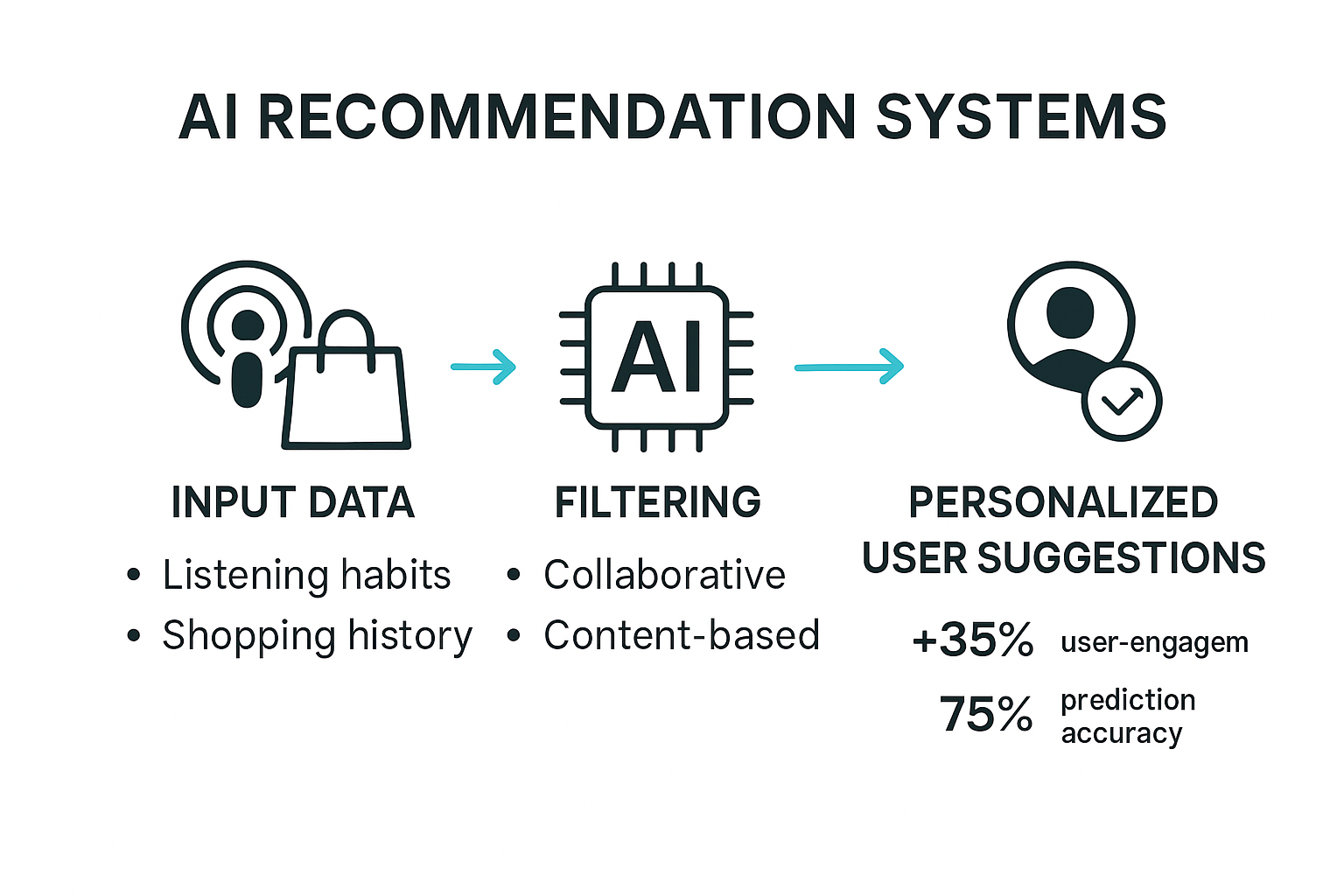 AI RECOMMENDATION SYSTEMS

AI

INPUT DATA

• Listening habits
• Shopping history

FILTERING

• Collaborative
• Content-based

PERSONALIZED USER SUGGESTIONS

+35% user-engagem

75% prediction accuracy