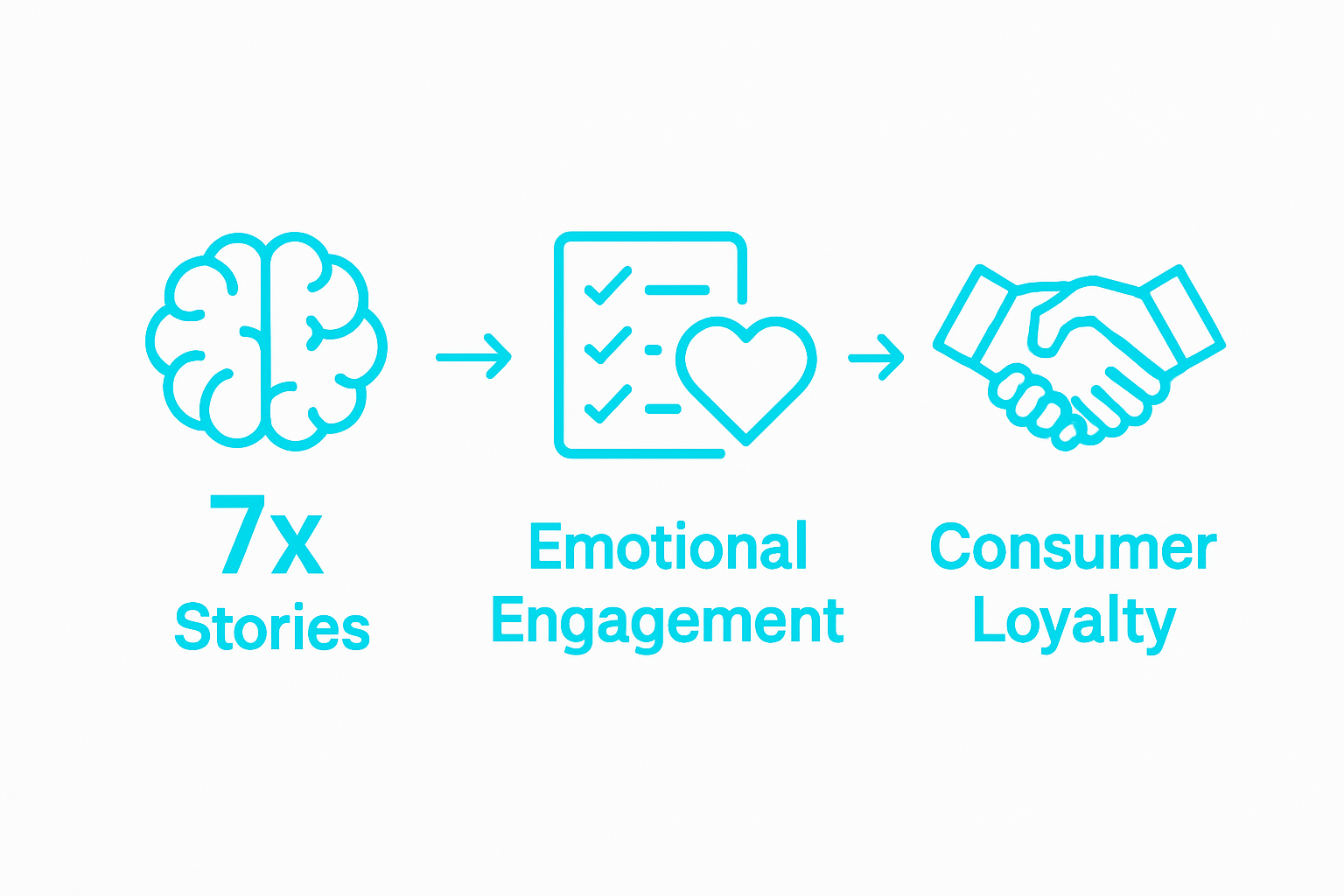 7x
Stories

Emotional
Engagement

Consumer
Loyalty