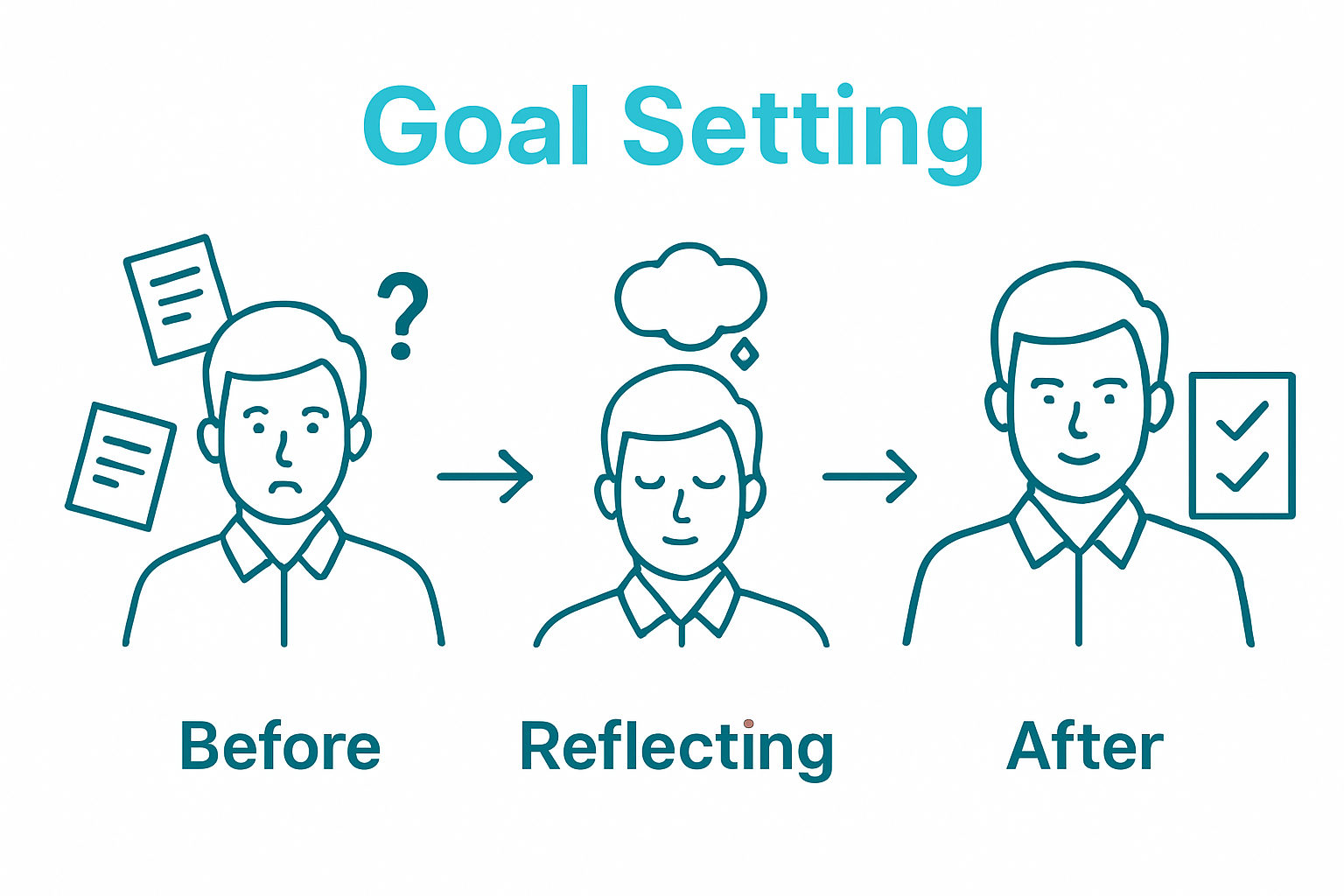 Goal Setting

?

Before

Reflecting

After