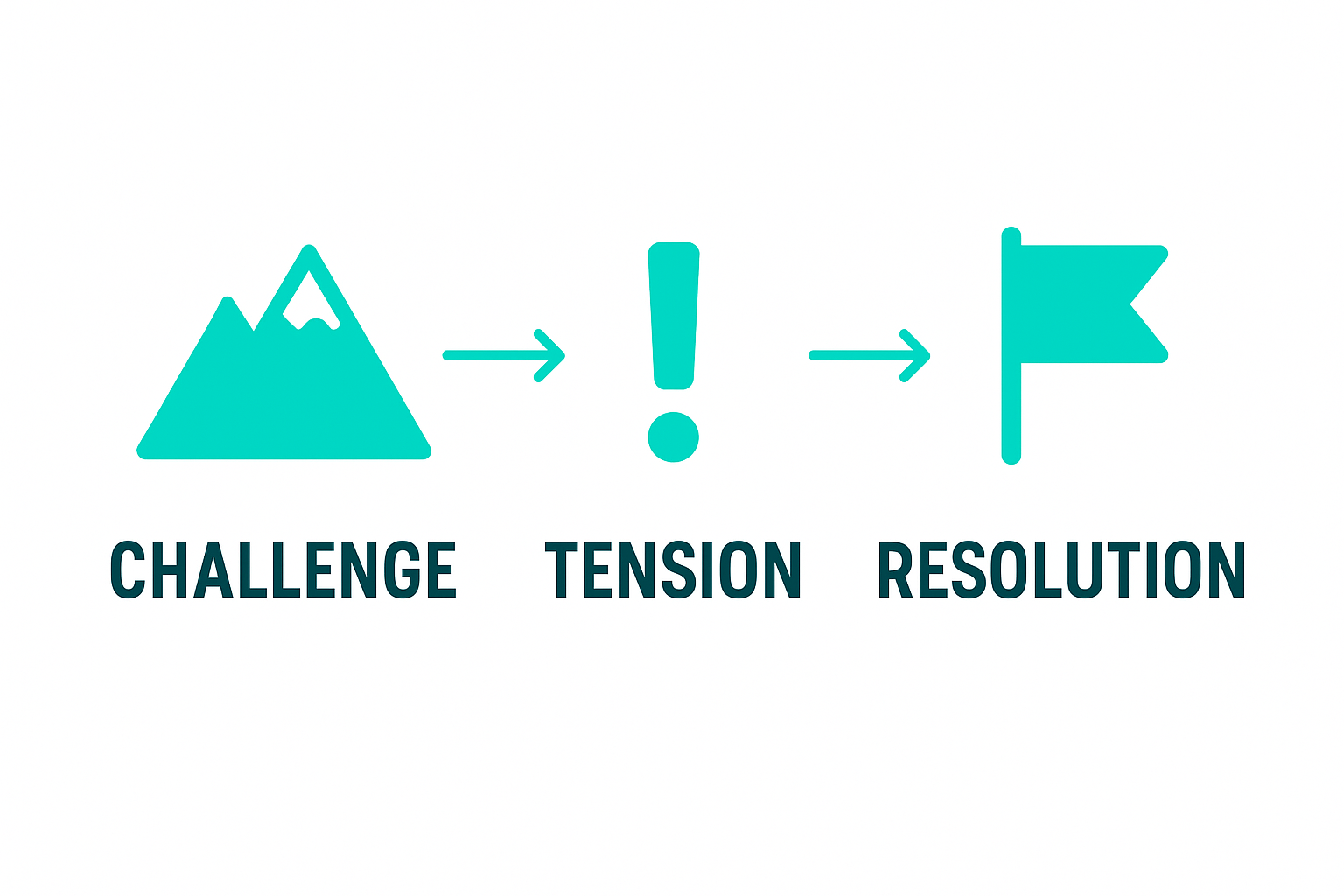 CHALLENGE TENSION RESOLUTION