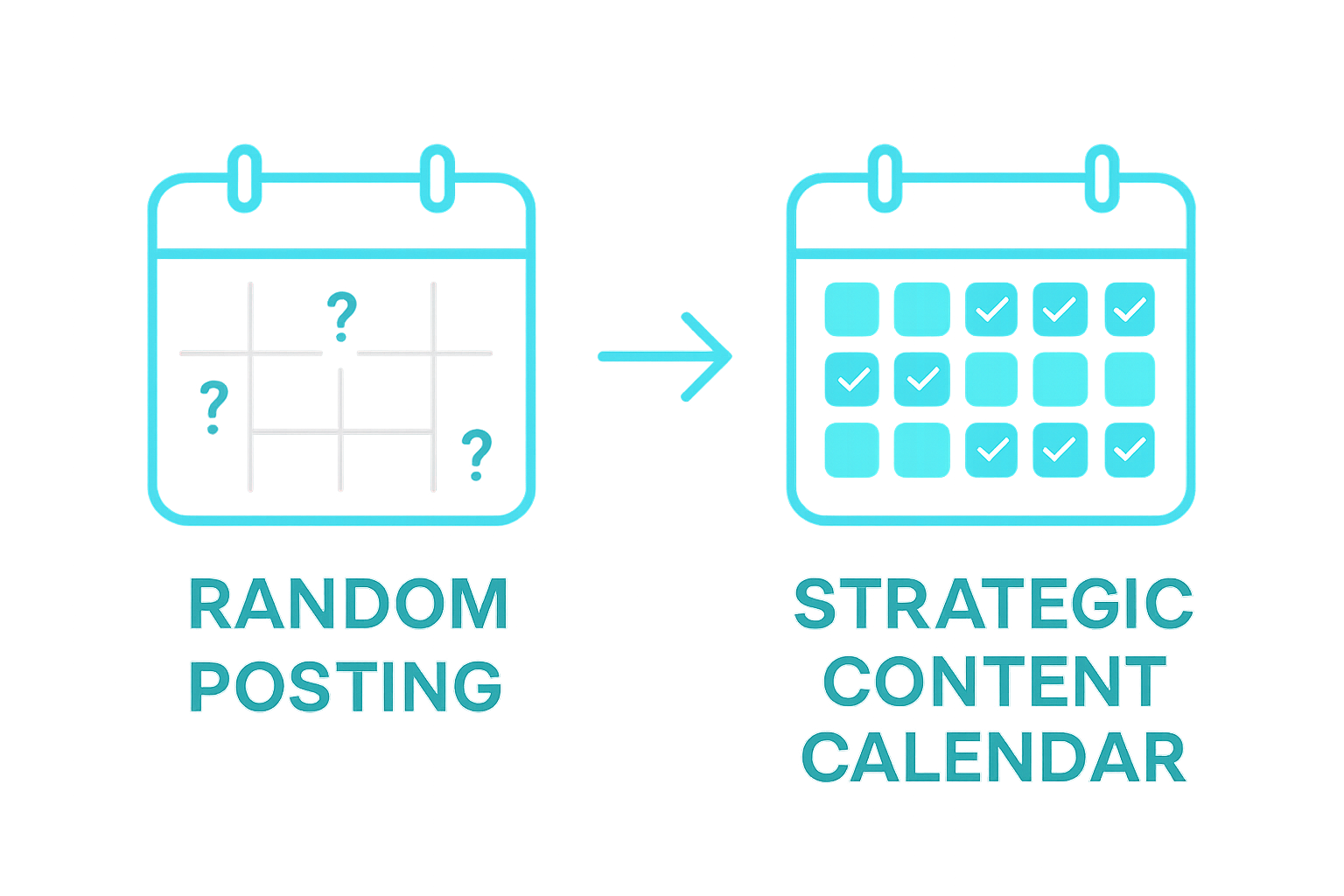 ?
?
?

RANDOM POSTING

STRATEGIC CONTENT CALENDAR