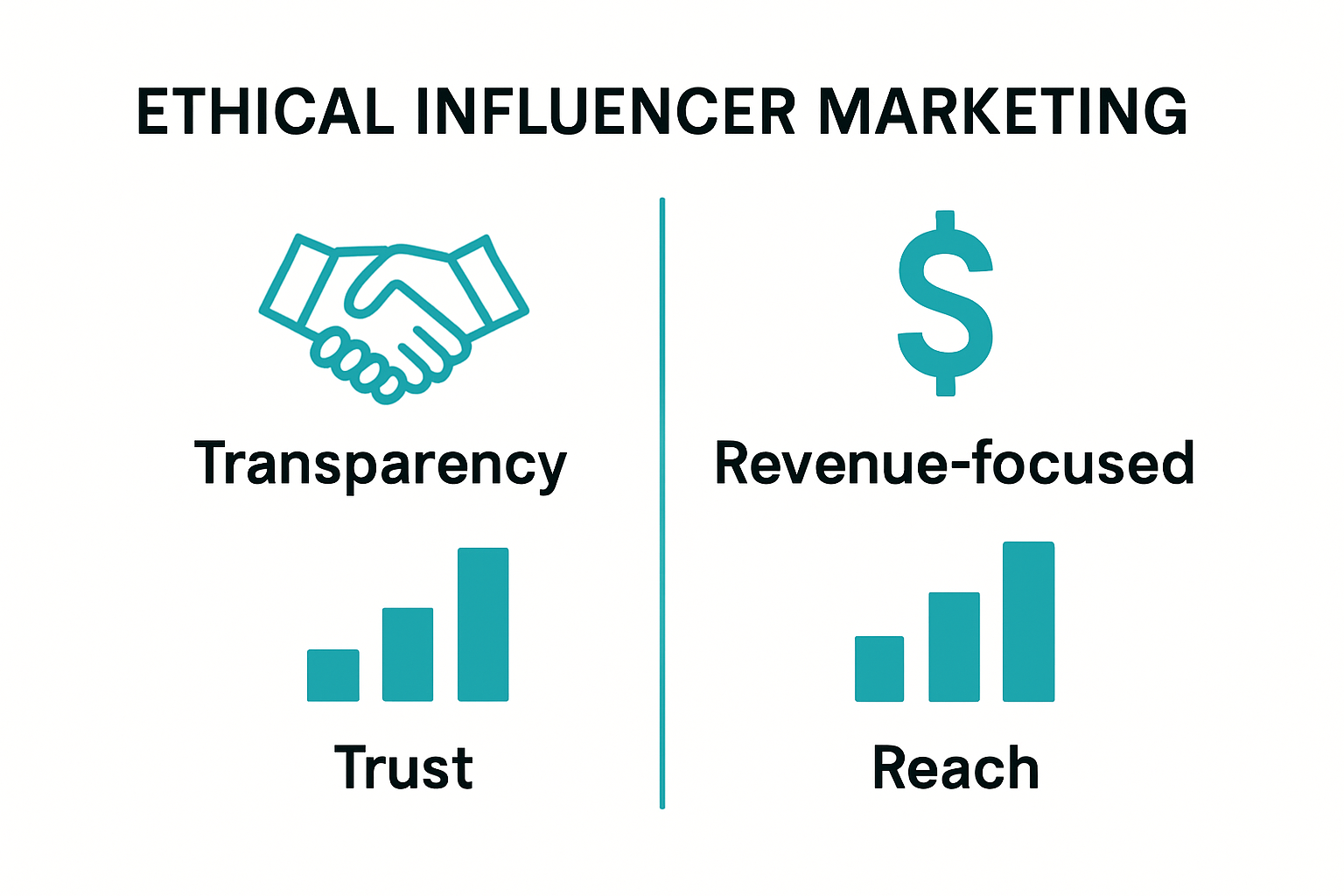 ETHICAL INFLUENCER MARKETING

Transparency

Trust

$

Revenue-focused

Reach