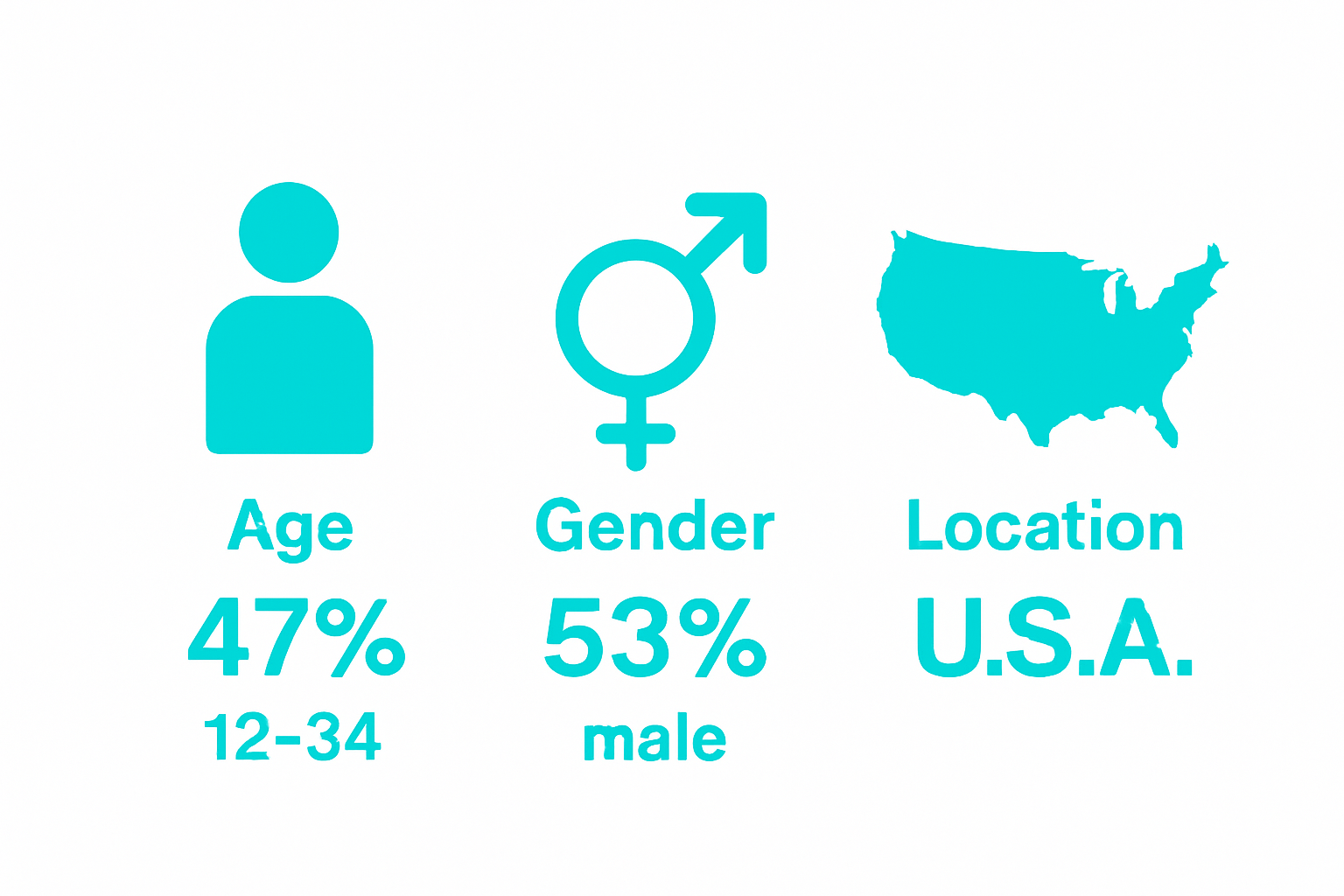 Age
47%
12-34

Gender
53%
male

Location
U.S.A.