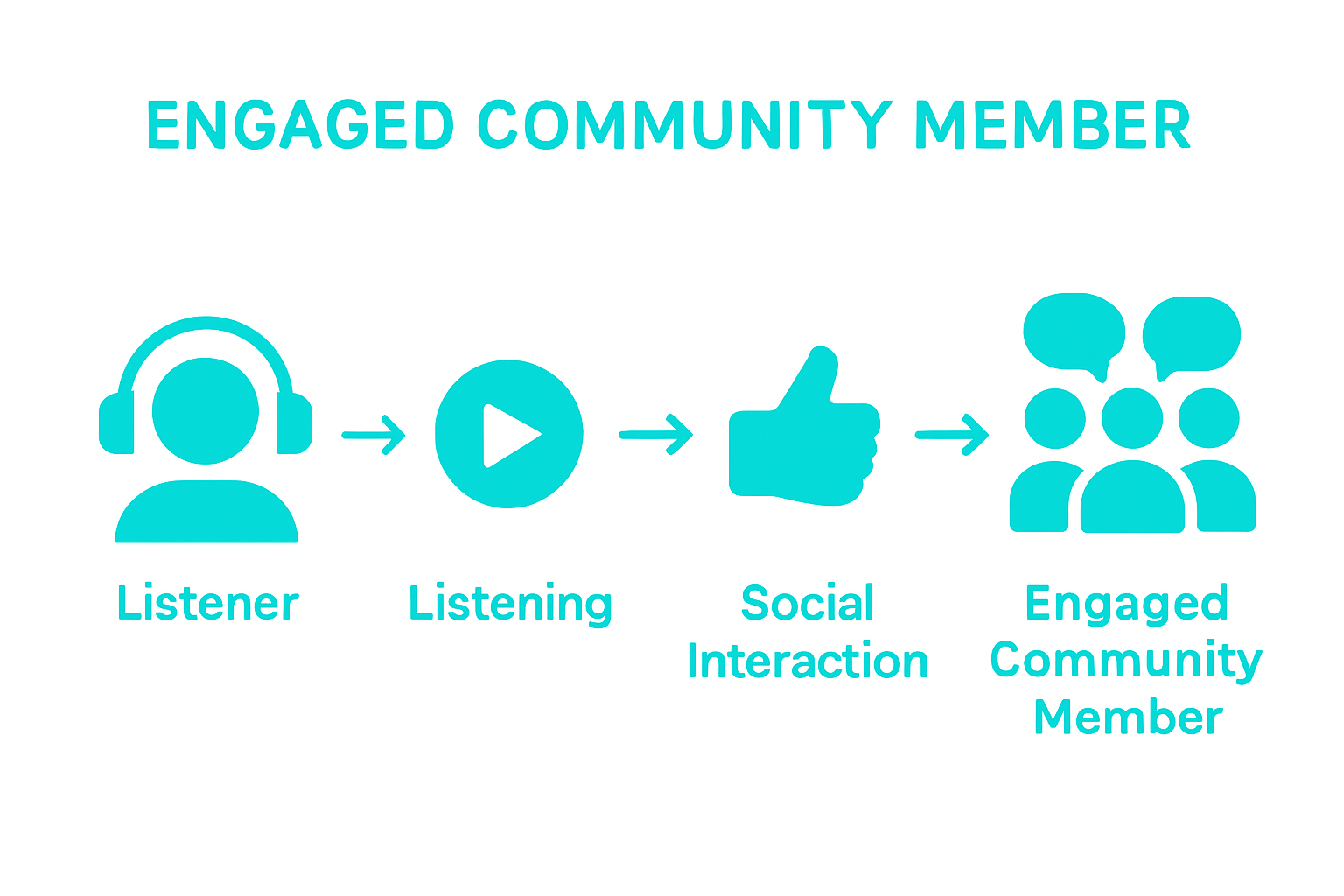 ENGAGED COMMUNITY MEMBER

Listener

Listening

Social Interaction

Engaged Community Member