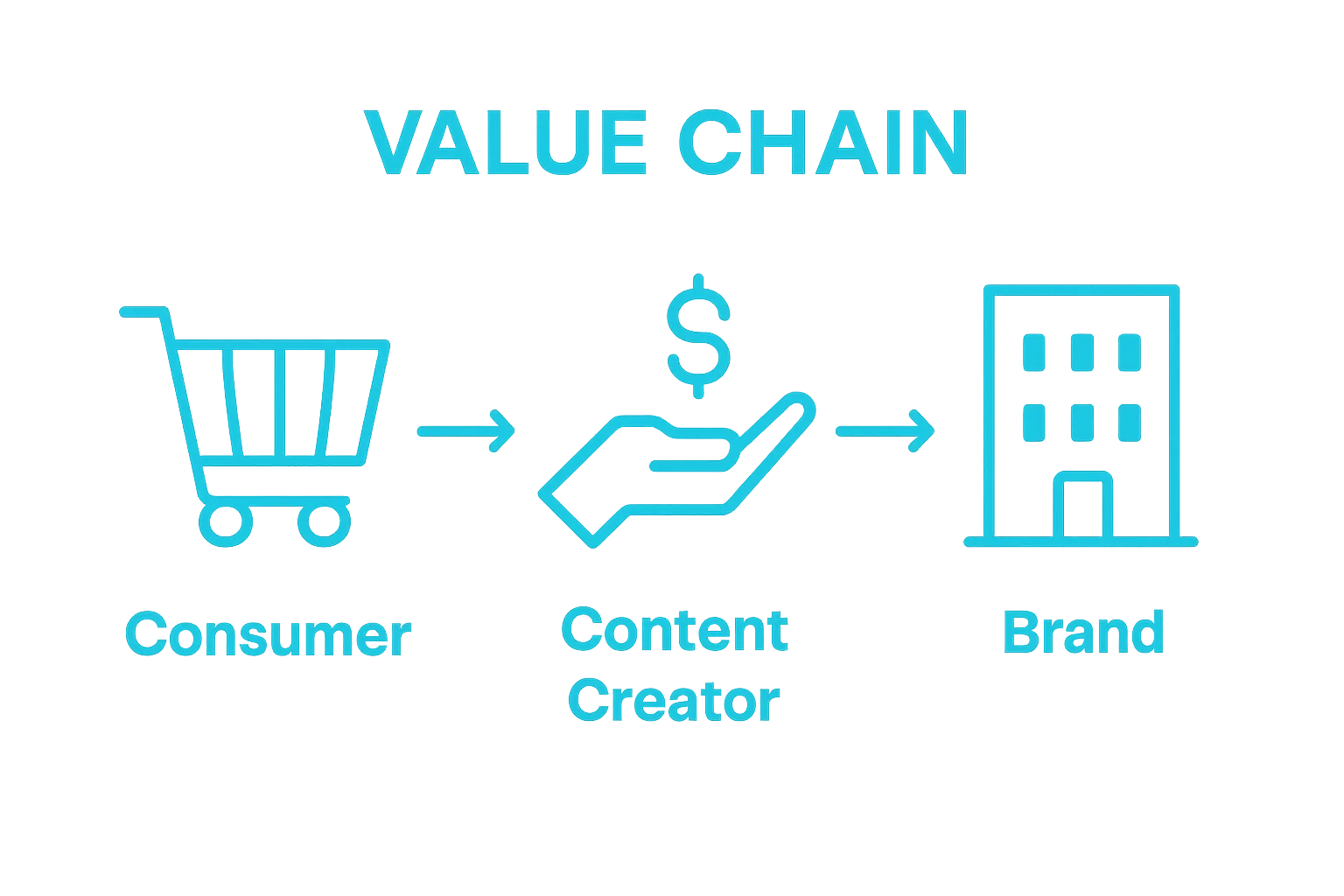 VALUE CHAIN

$

Consumer

Content Creator

Brand