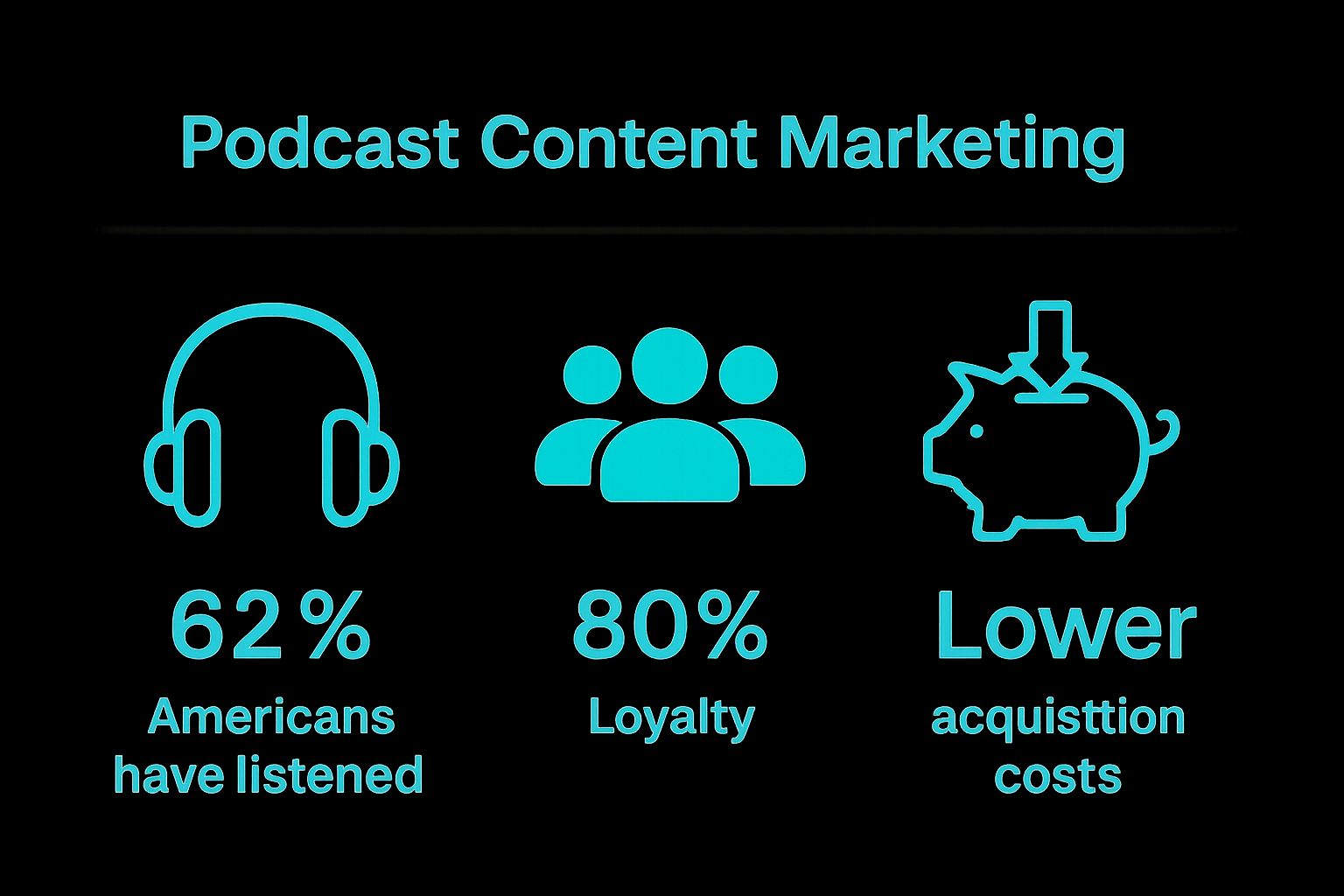 Podcast Content Marketing

62%
Americans have listened

80%
Loyalty

Lower
acquisttion costs