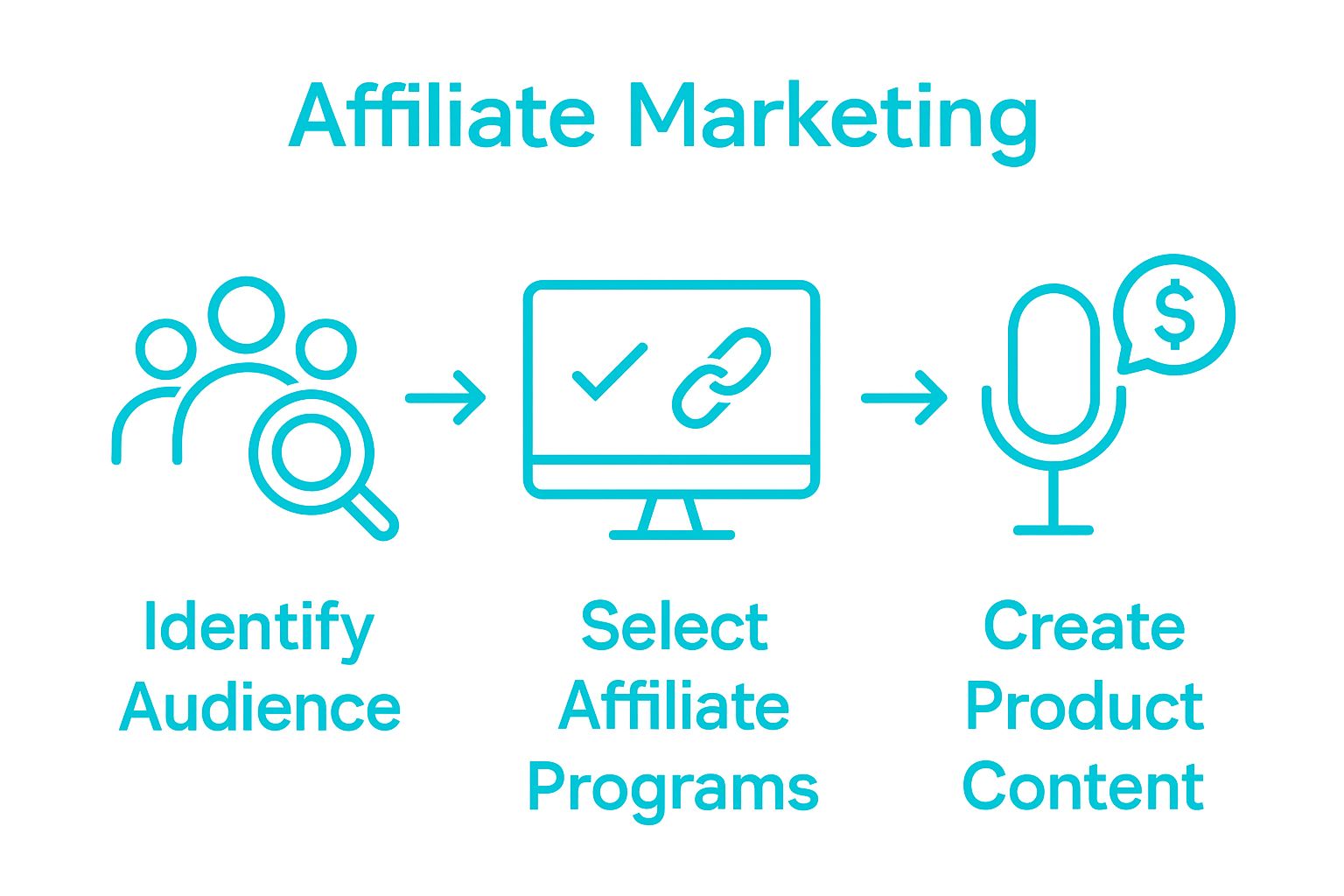 Affiliate Marketing

$

Identify Audience

Select Affiliate Programs

Create Product Content