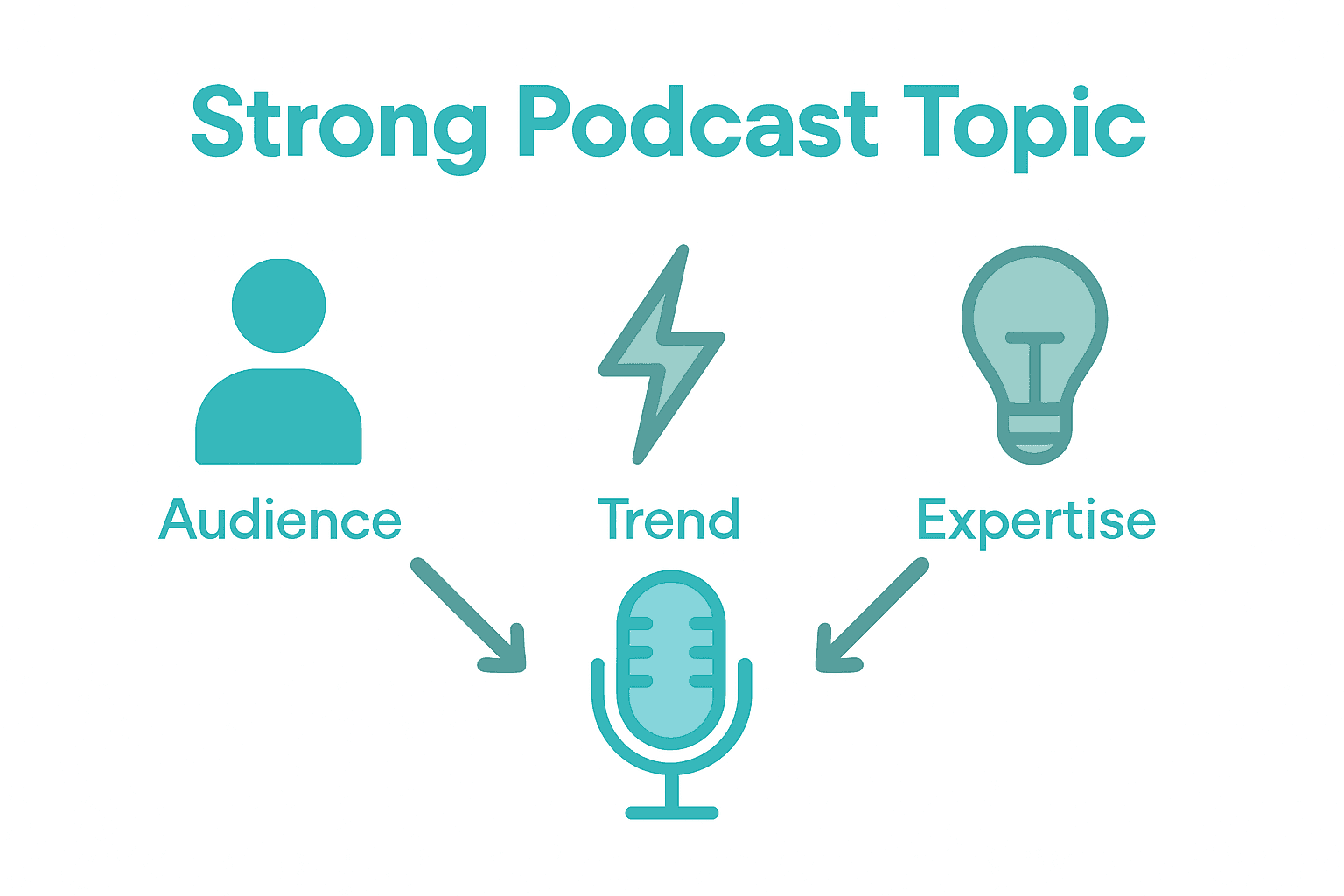 Strong Podcast Topic

Audience

Trend

Expertise